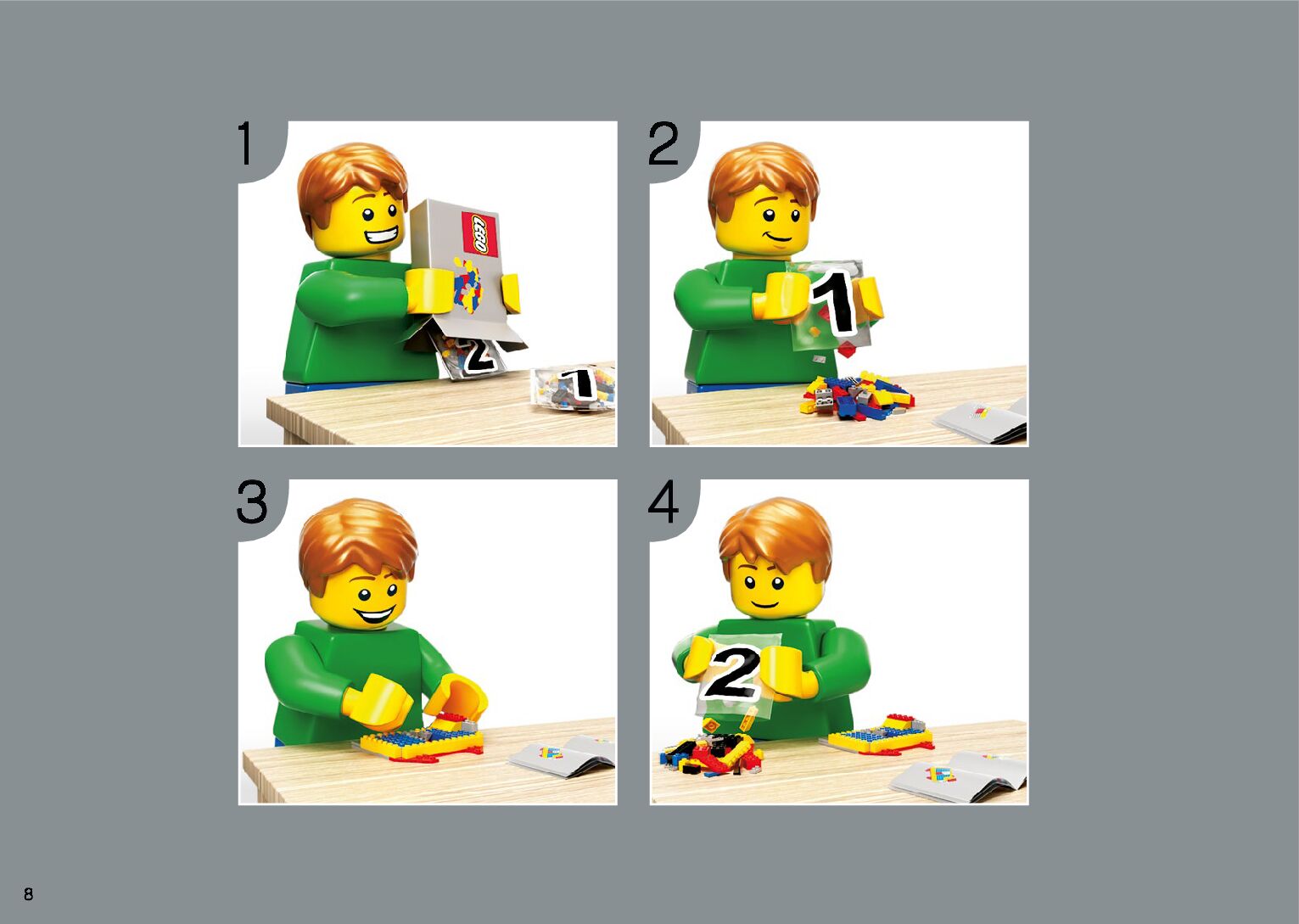 1

LEGO

2

1

2

1

3

4

2

8