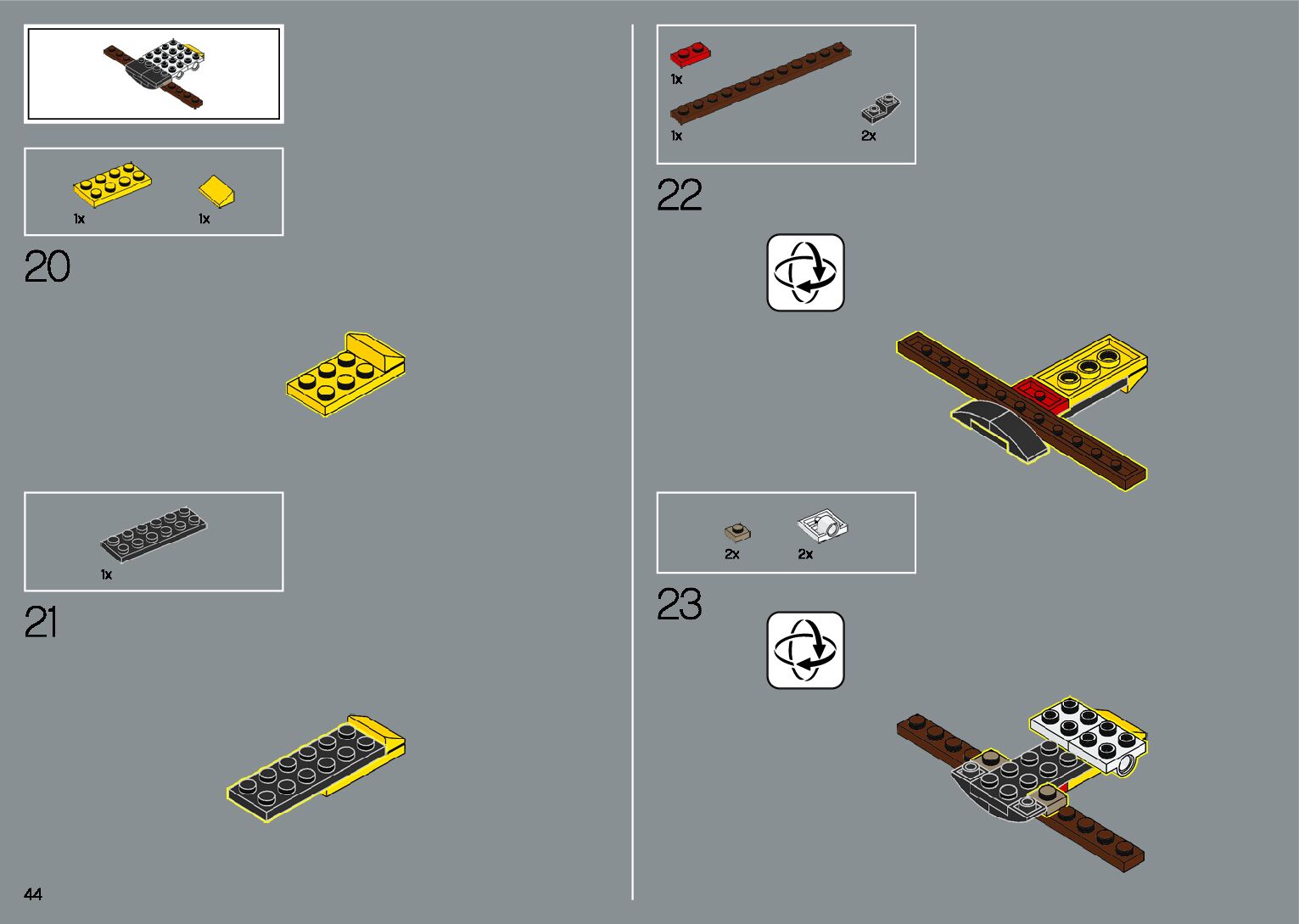 1x

1x

20

1x

21

44

1x

1x

2x

22

2x

2x

23