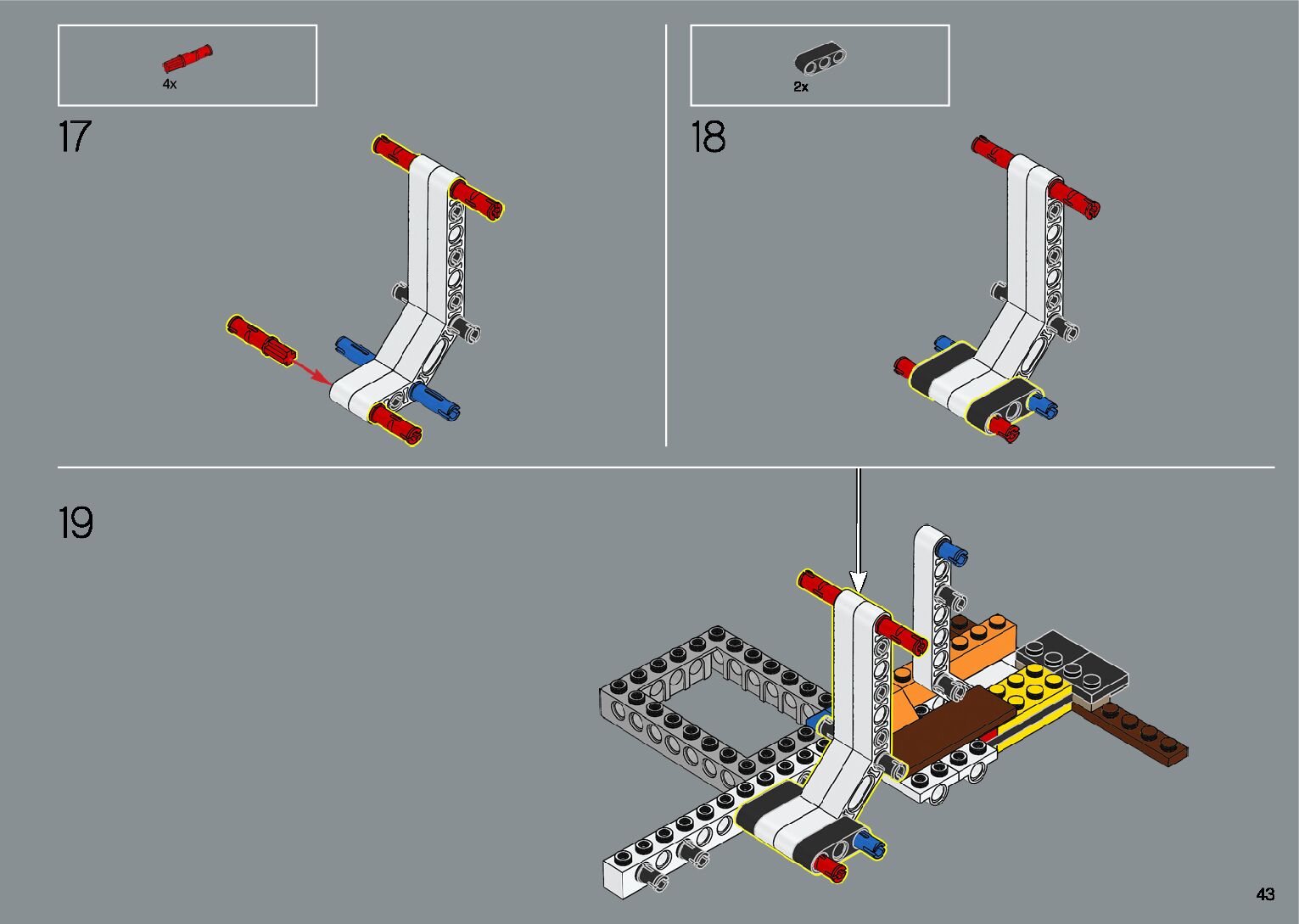 4x

17

2x

18

19

43