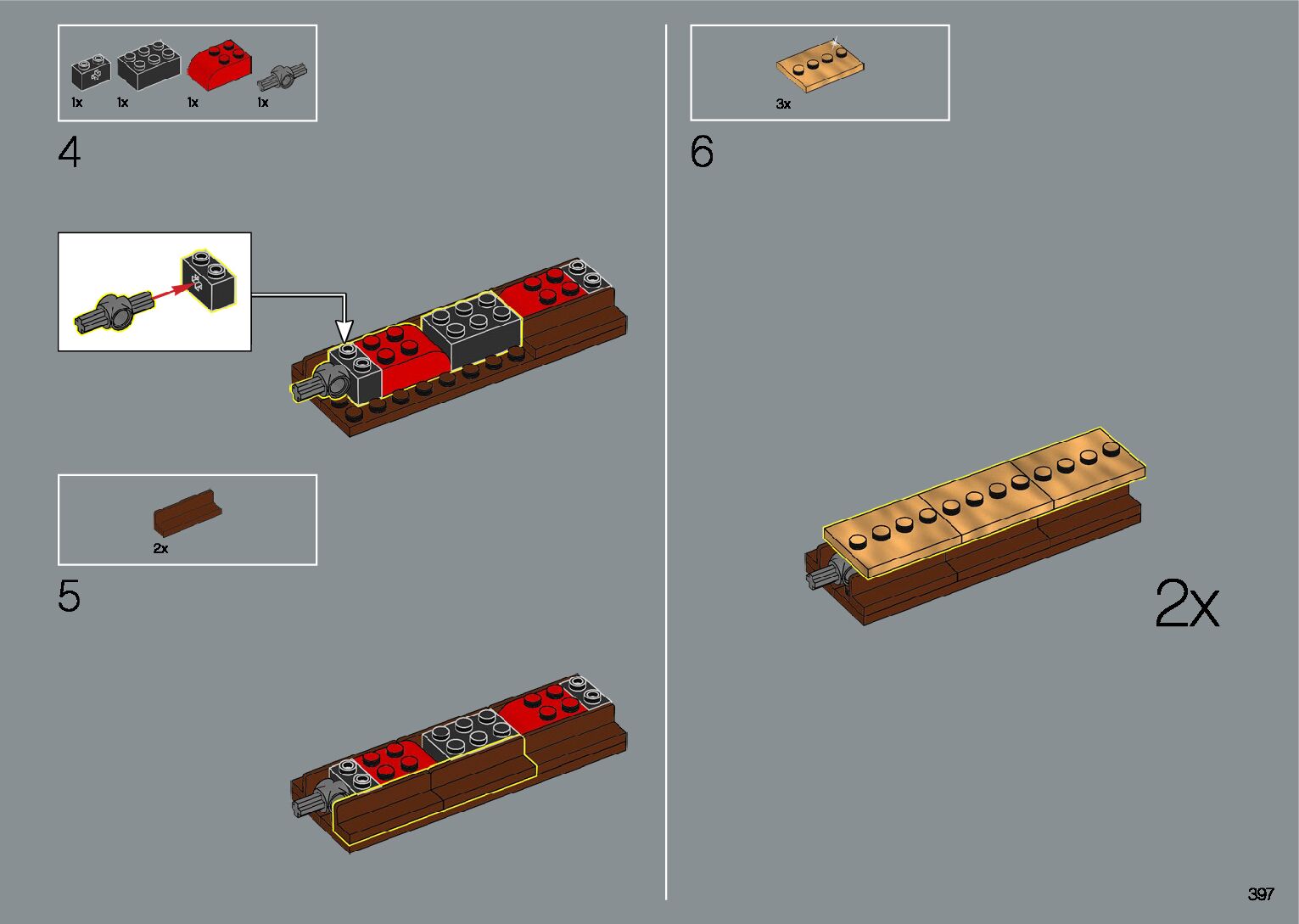 1x 1x 1x 1x

4

2x

5

3x

6

2x

397