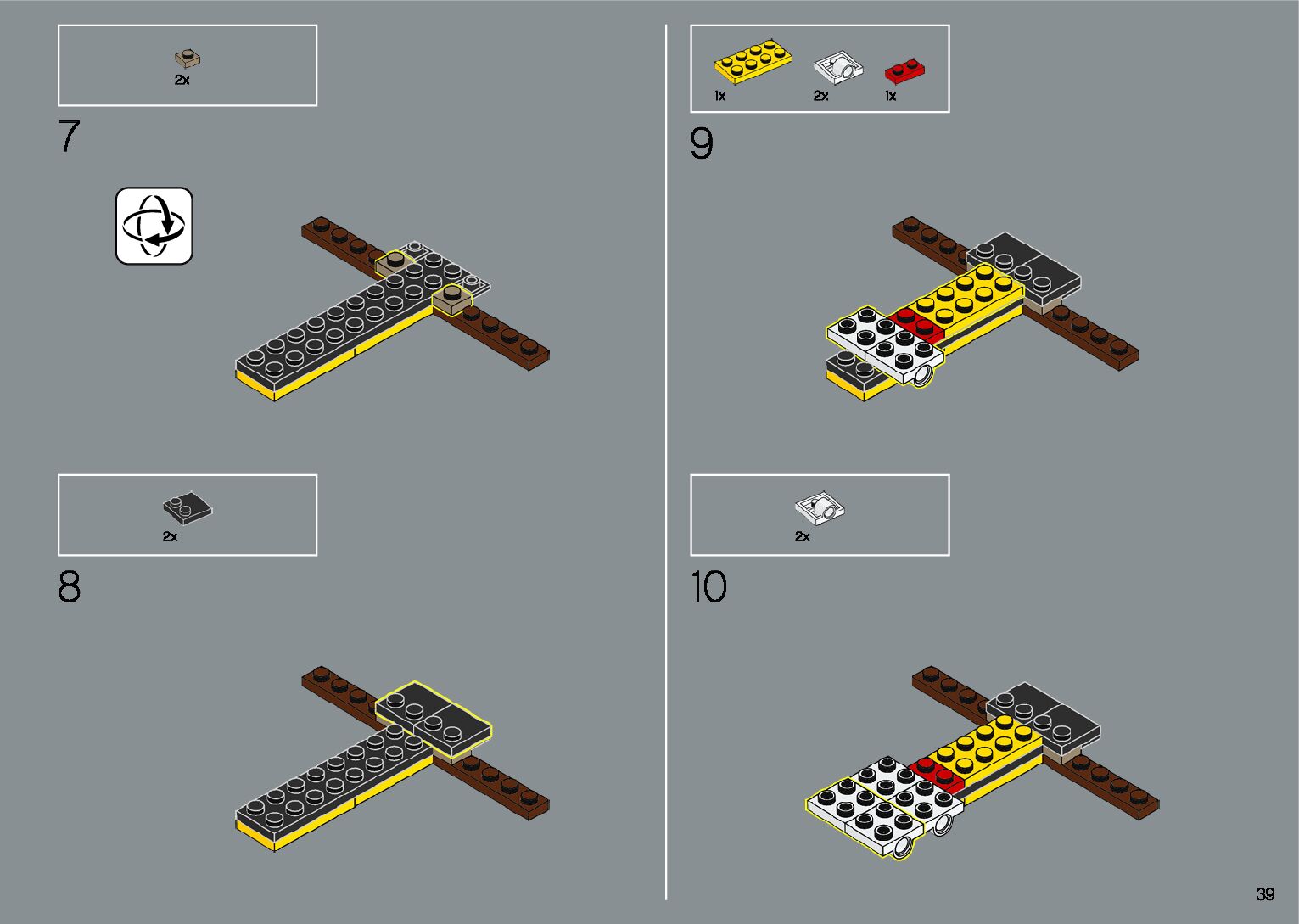 2x

7

2x

8

1x 2x 1x

9

2x

10

39