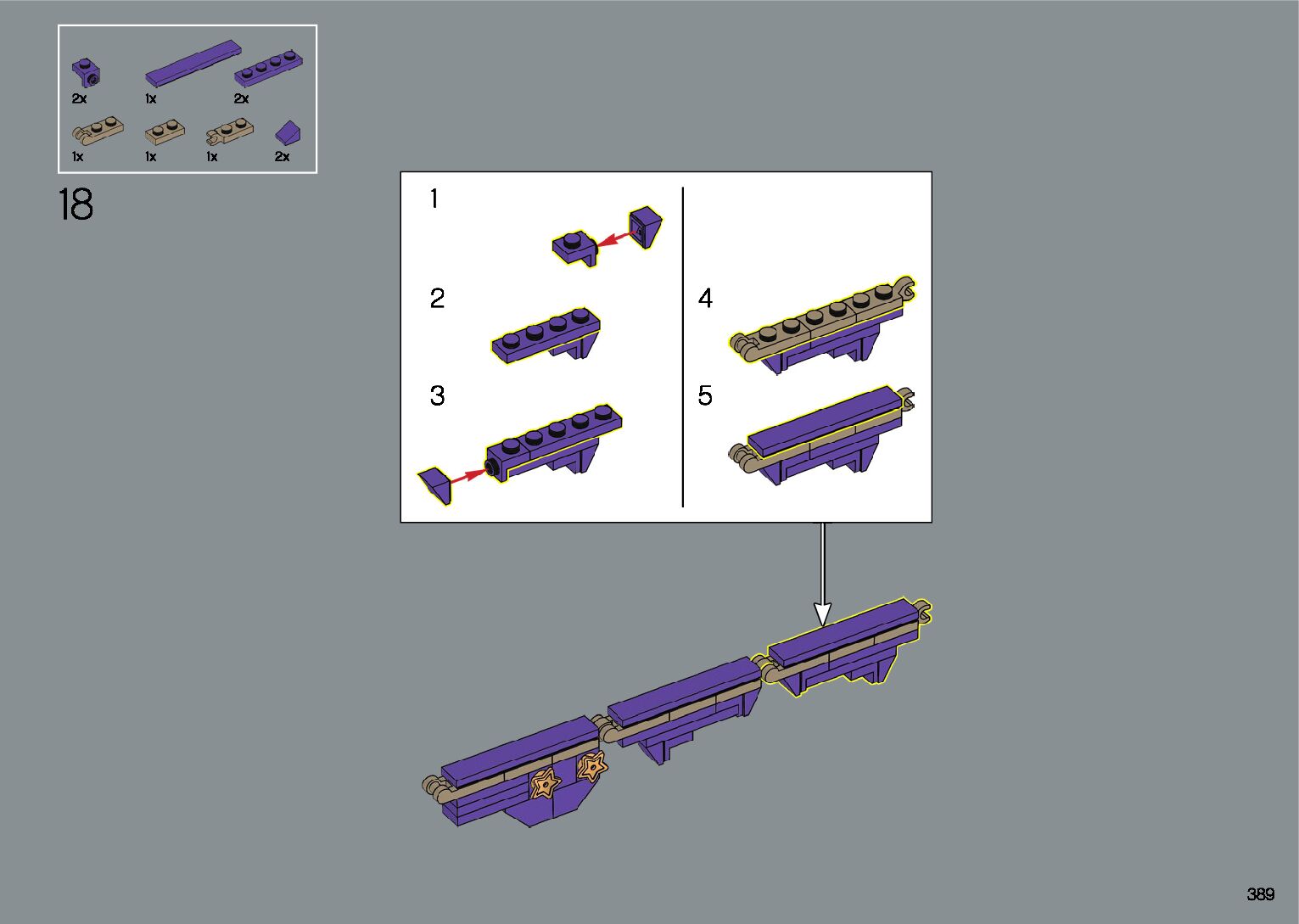 2x
1x
2x
1x
1x
1x
2x

18

1

2

3

4

5

389