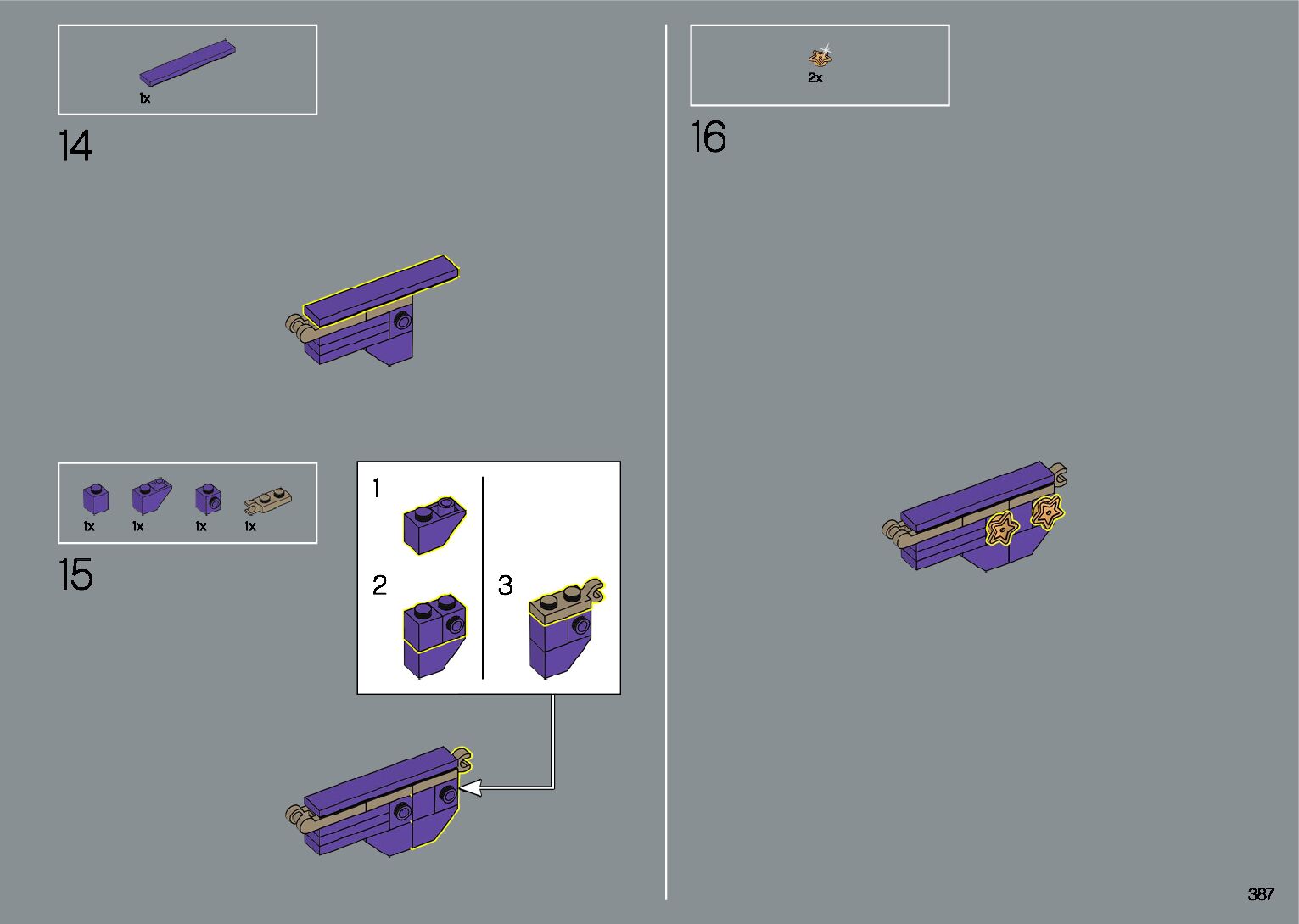 1x

14

1x 1x 1x 1x

15

1

2

3

2x

16

387