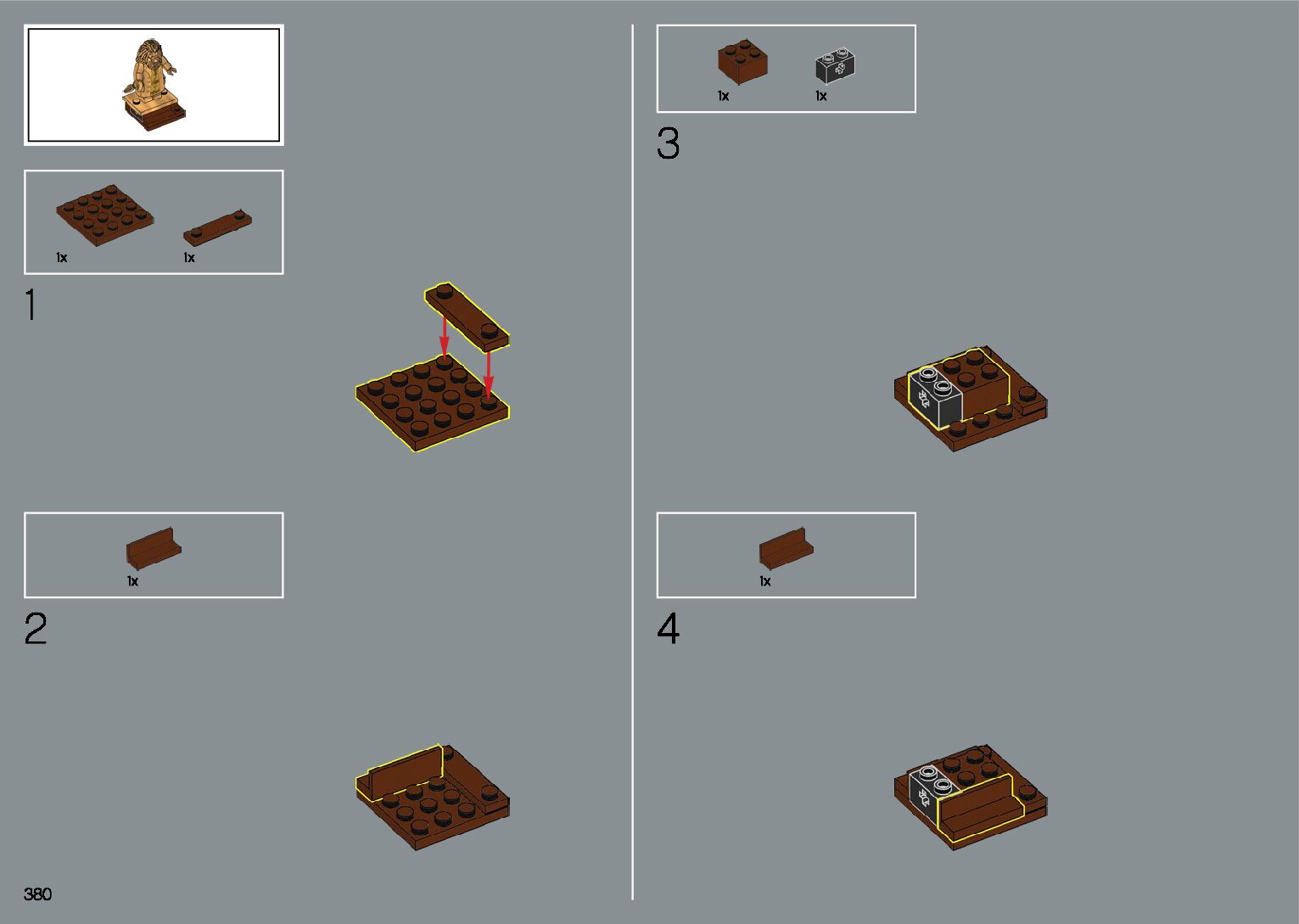 1x 1x

1

1x

2

380

1x 1x

3

1x

4