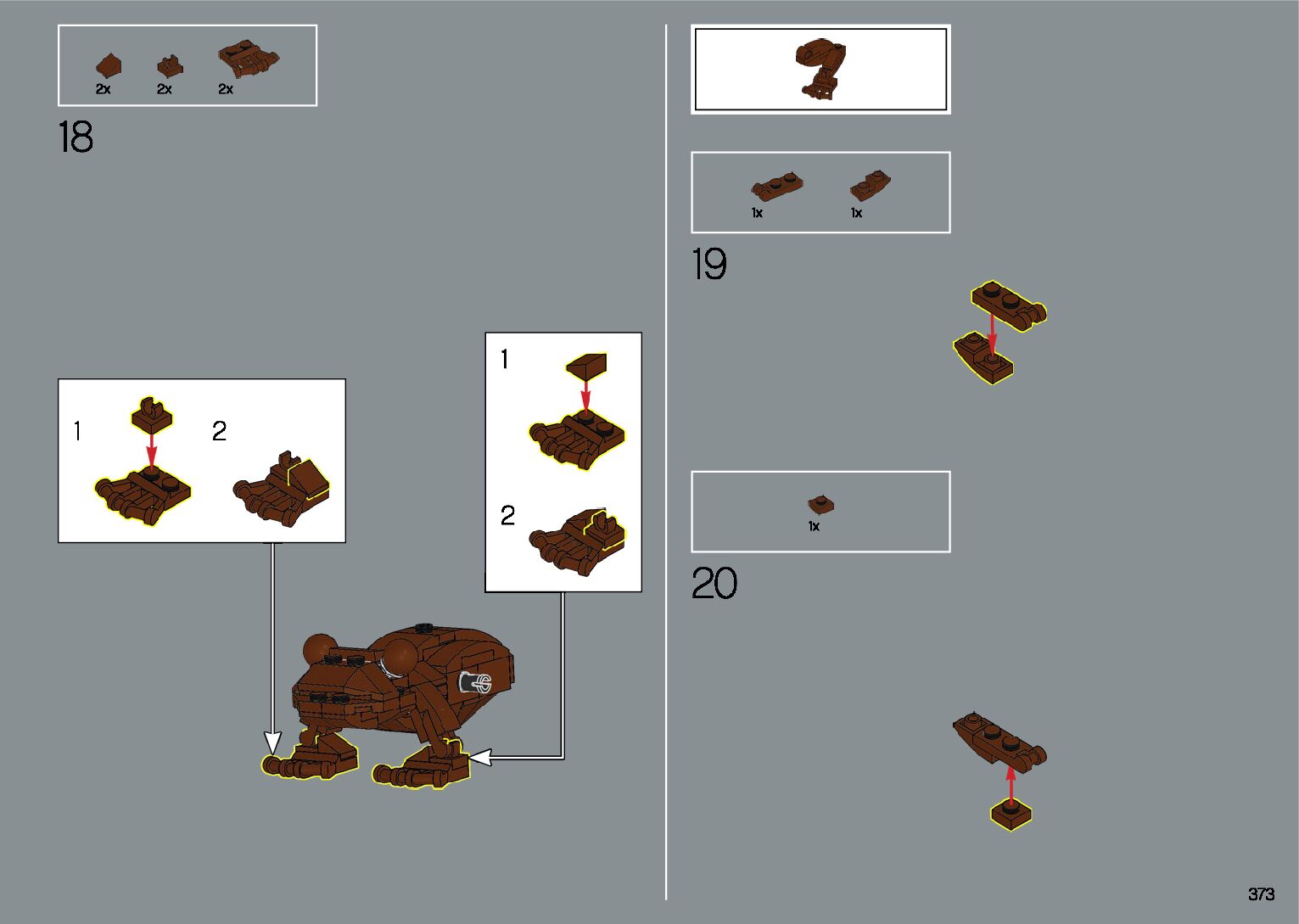 2x 2x 2x

18

1

2

1

2

1x 1x

19

1x

20

373