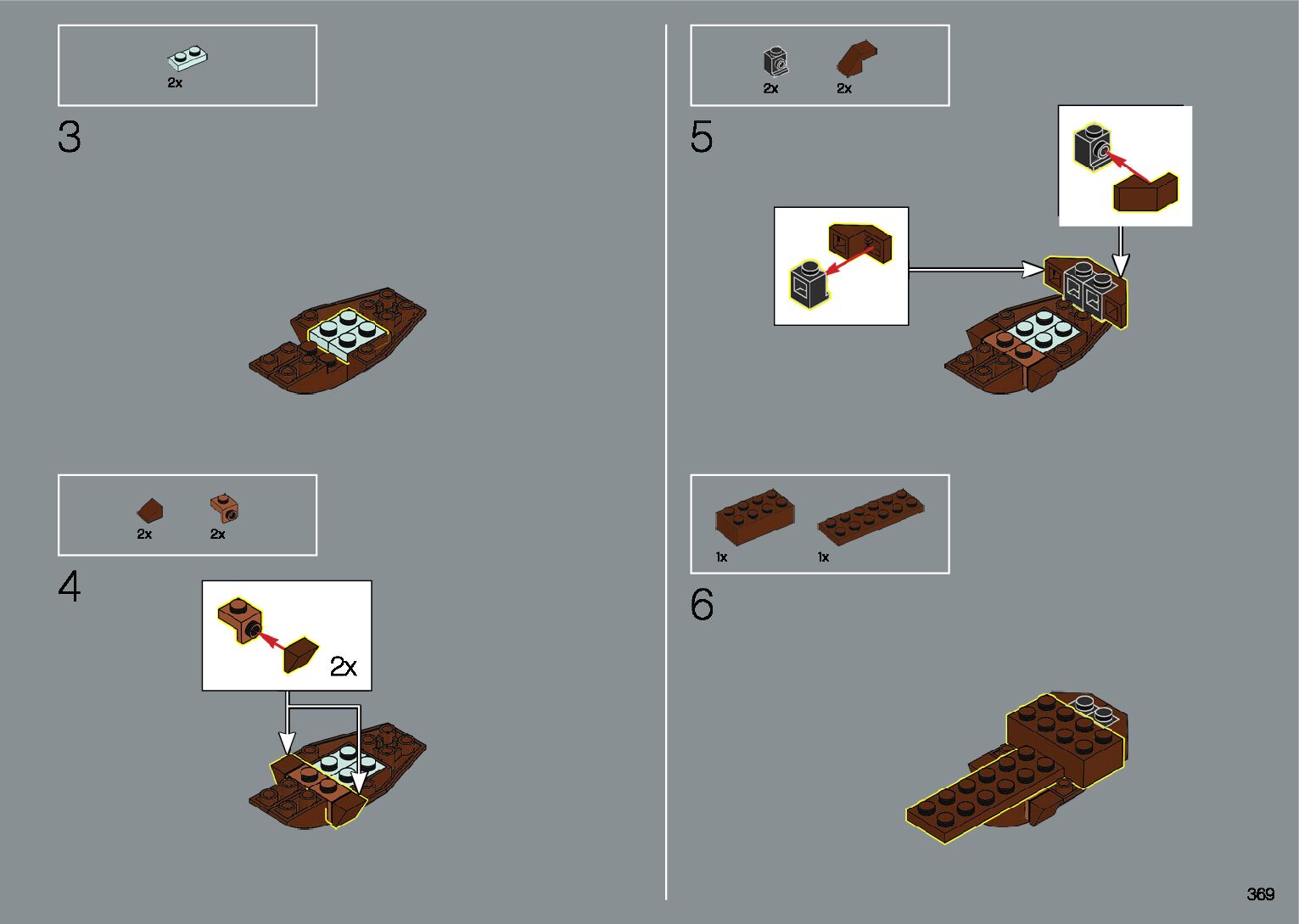 2x

3

2x 2x

4

2x

2x 2x

5

1x 1x

6

369