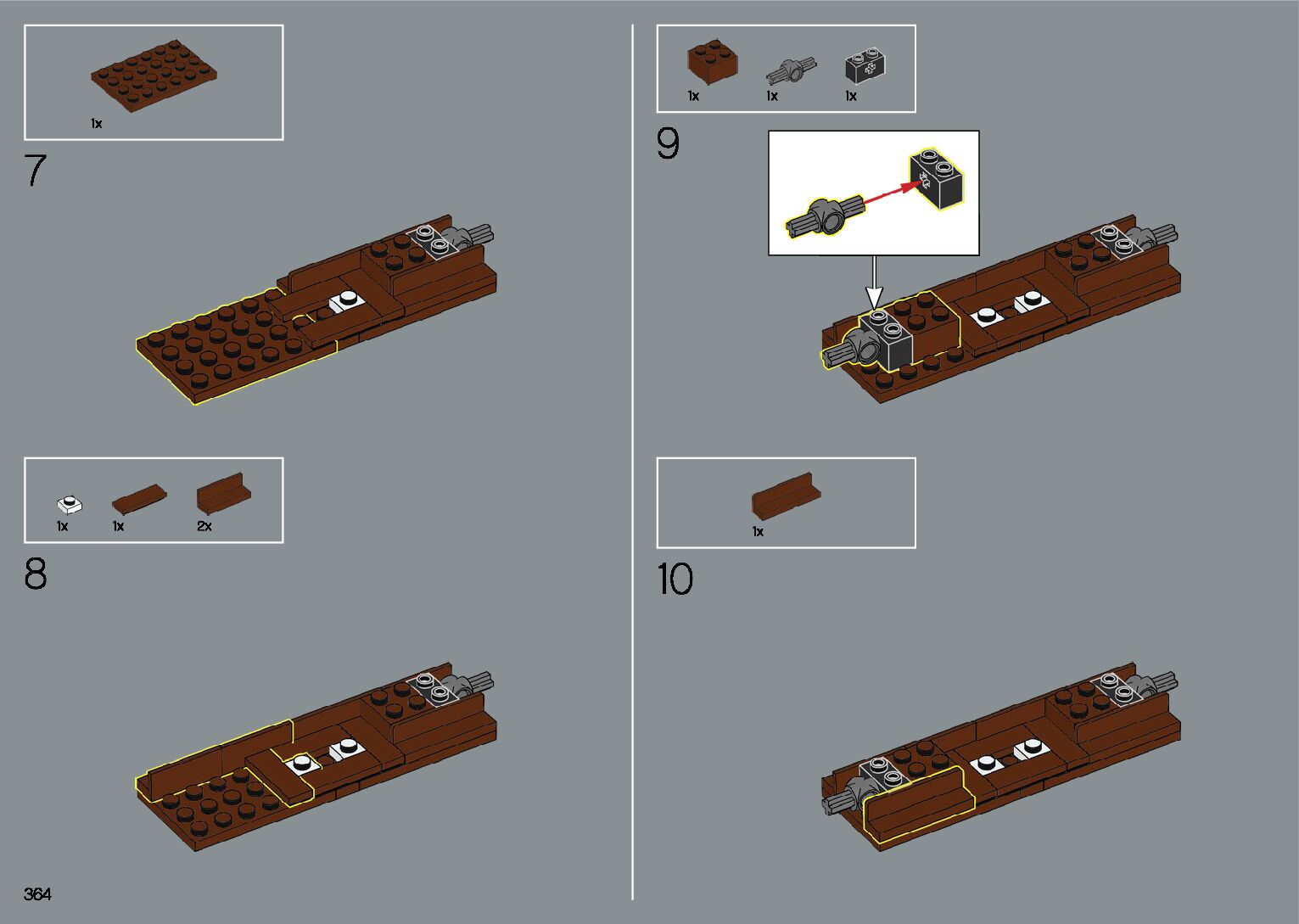 1x

7

1x 1x 2x

8

364

1x 1x 1x

9

1x

10