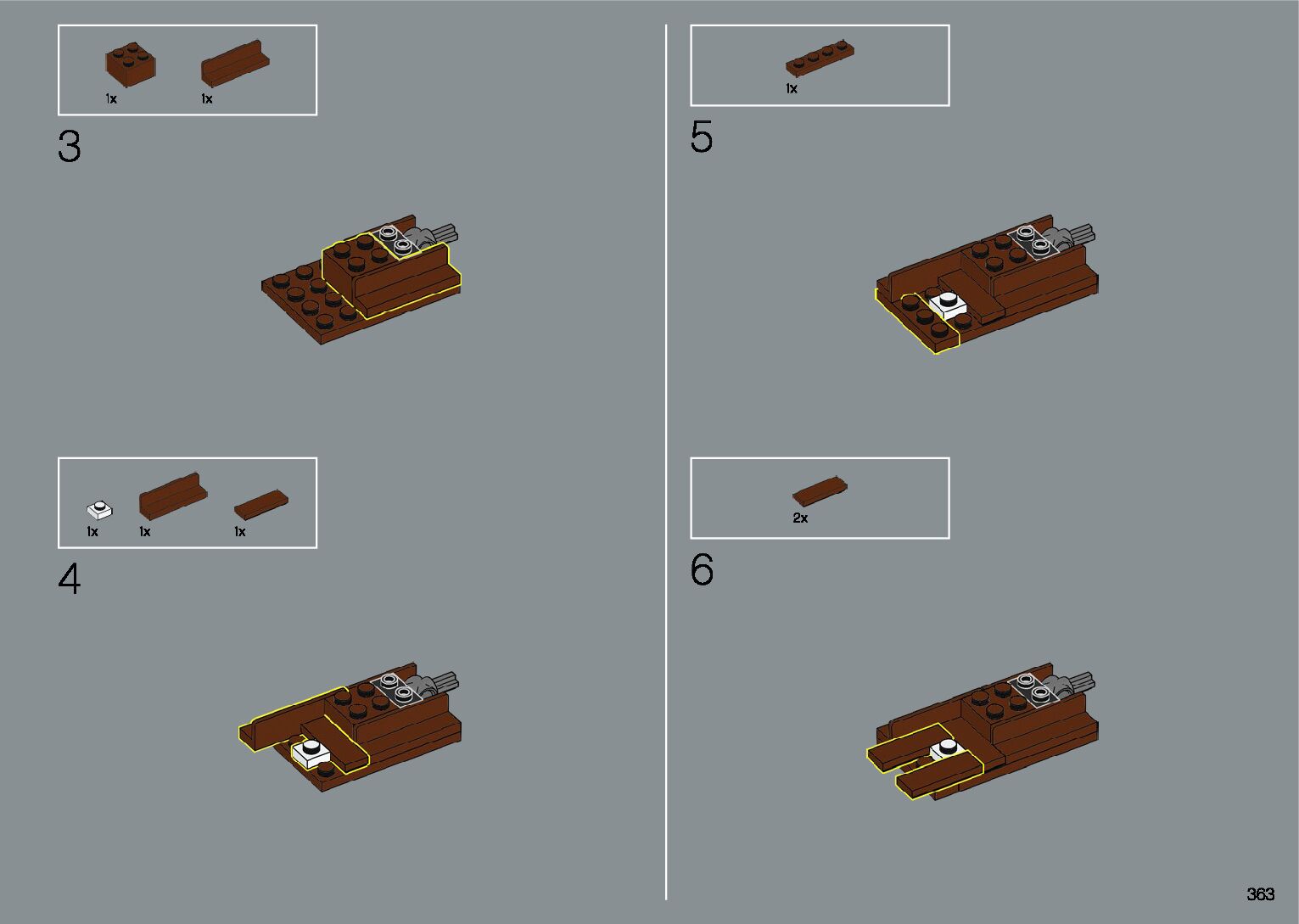 1x 1x

3

1x 1x 1x

4

1x

5

2x

6

363