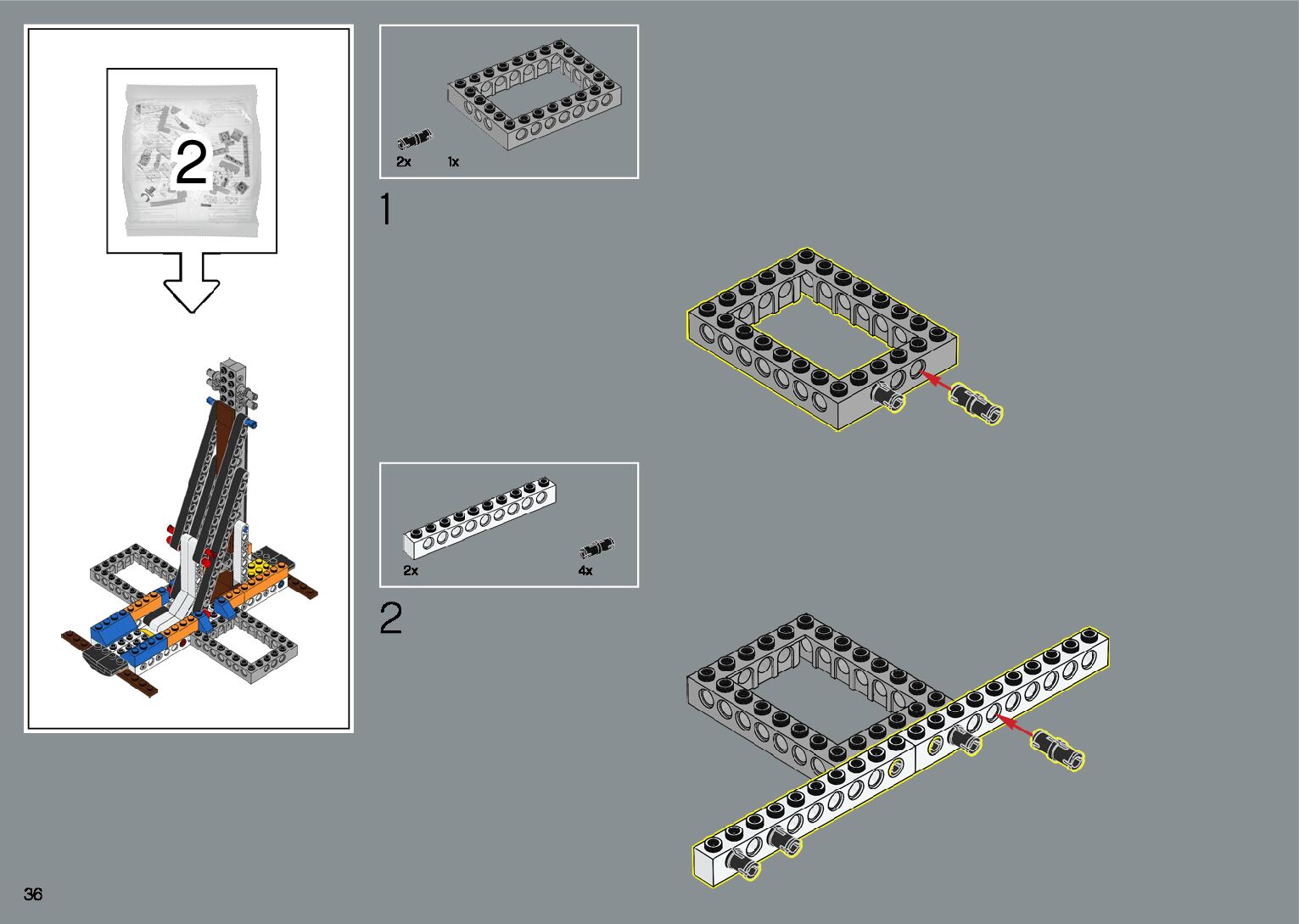 2

2x 1x

1

2x 4x

2

36