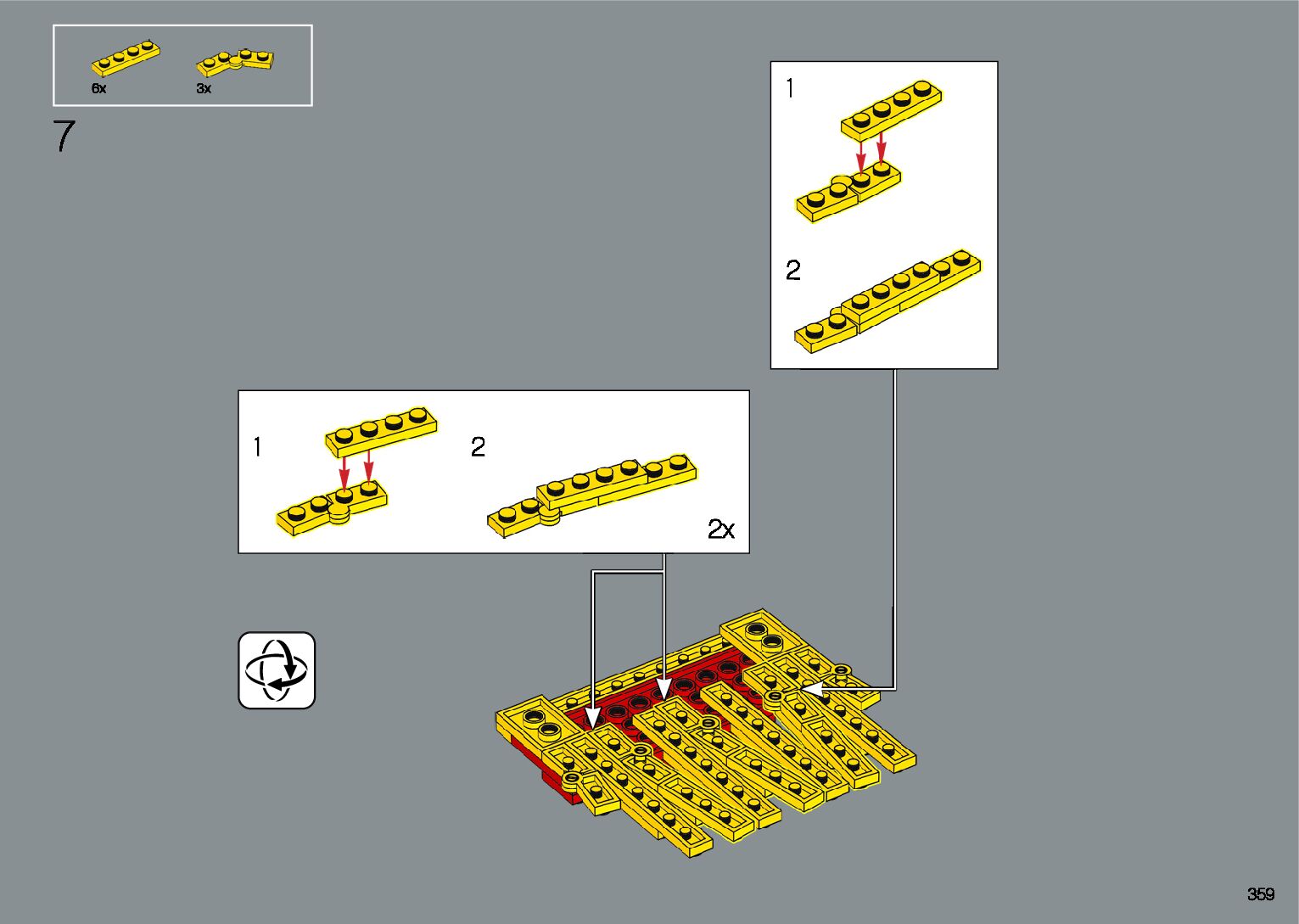 6x
3x
7
1
2
1
2
2x
359