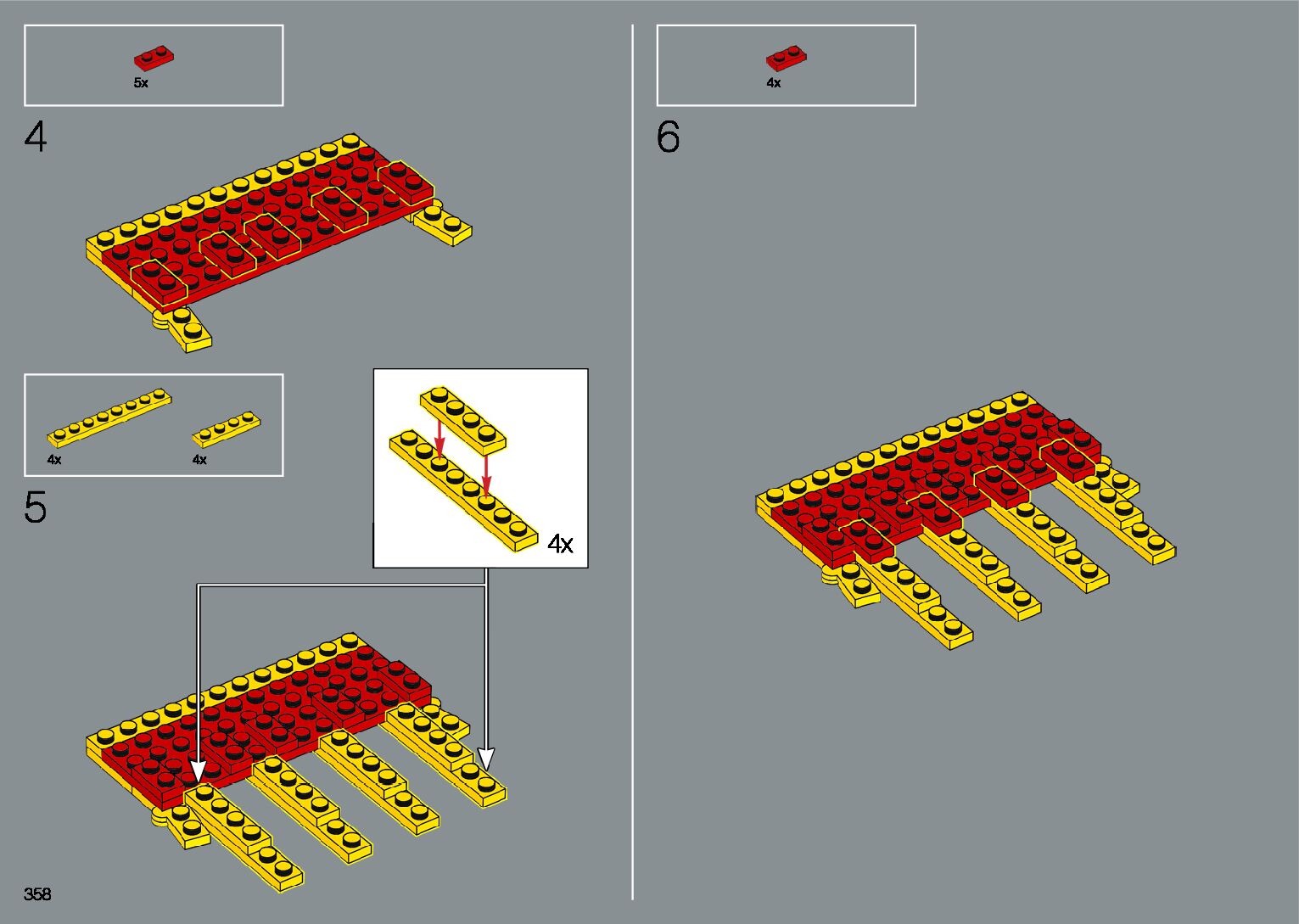 5x

4

4x

4x

5

4x

358

4x

6