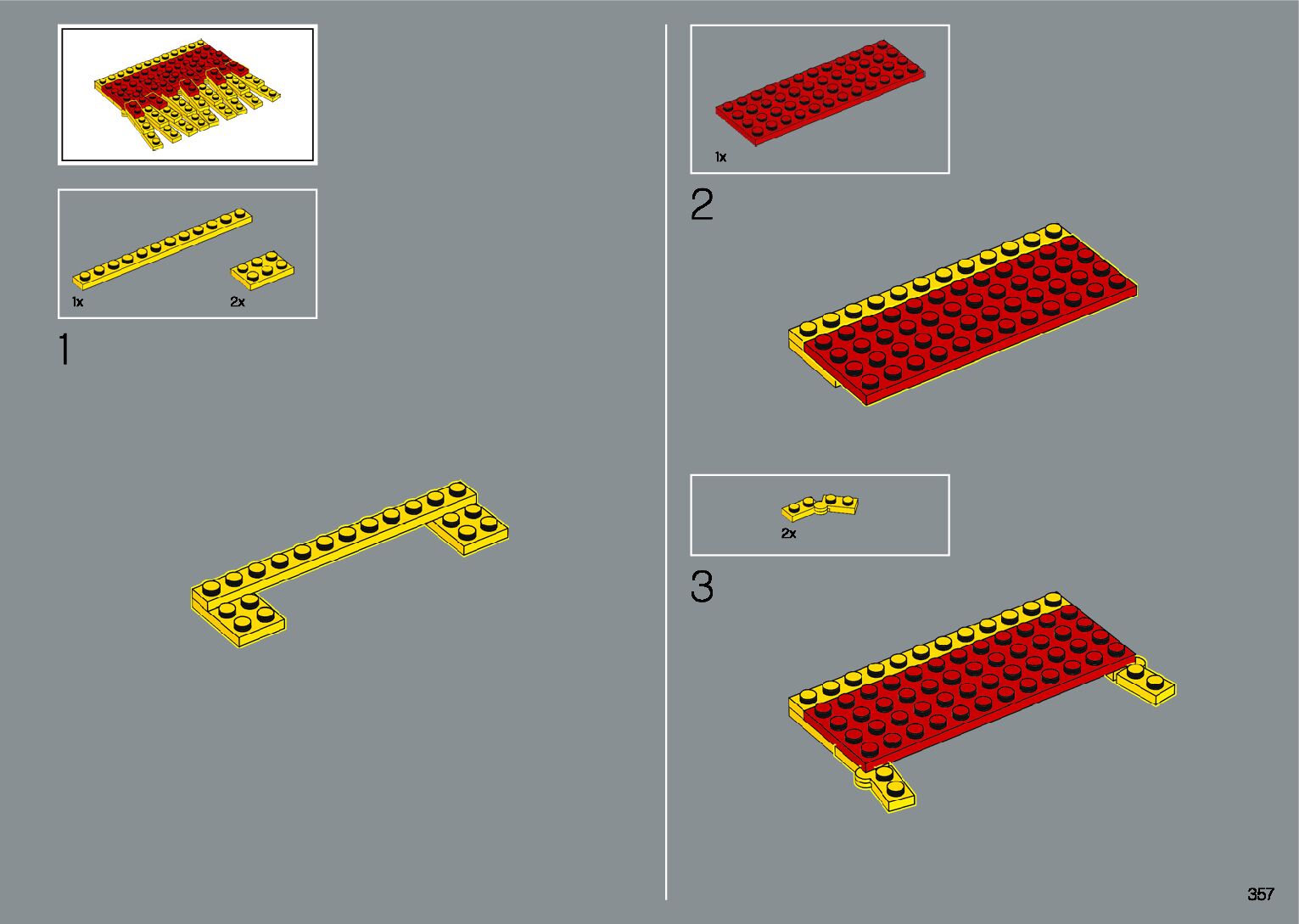 1x

2x

1

1x

2

2x

3

357