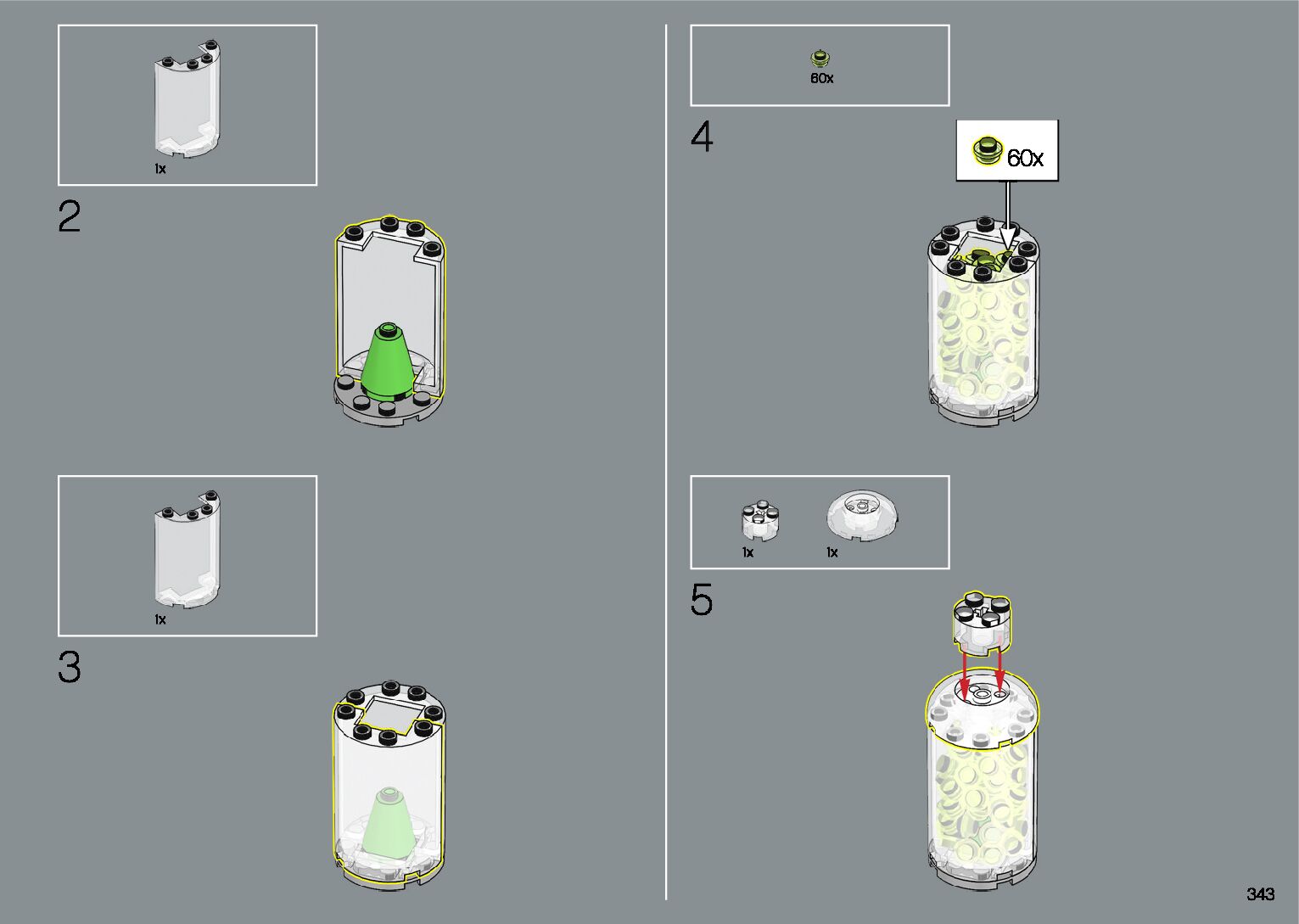 1x

2

1x

3

60x

4

60x

1x

1x

5

343