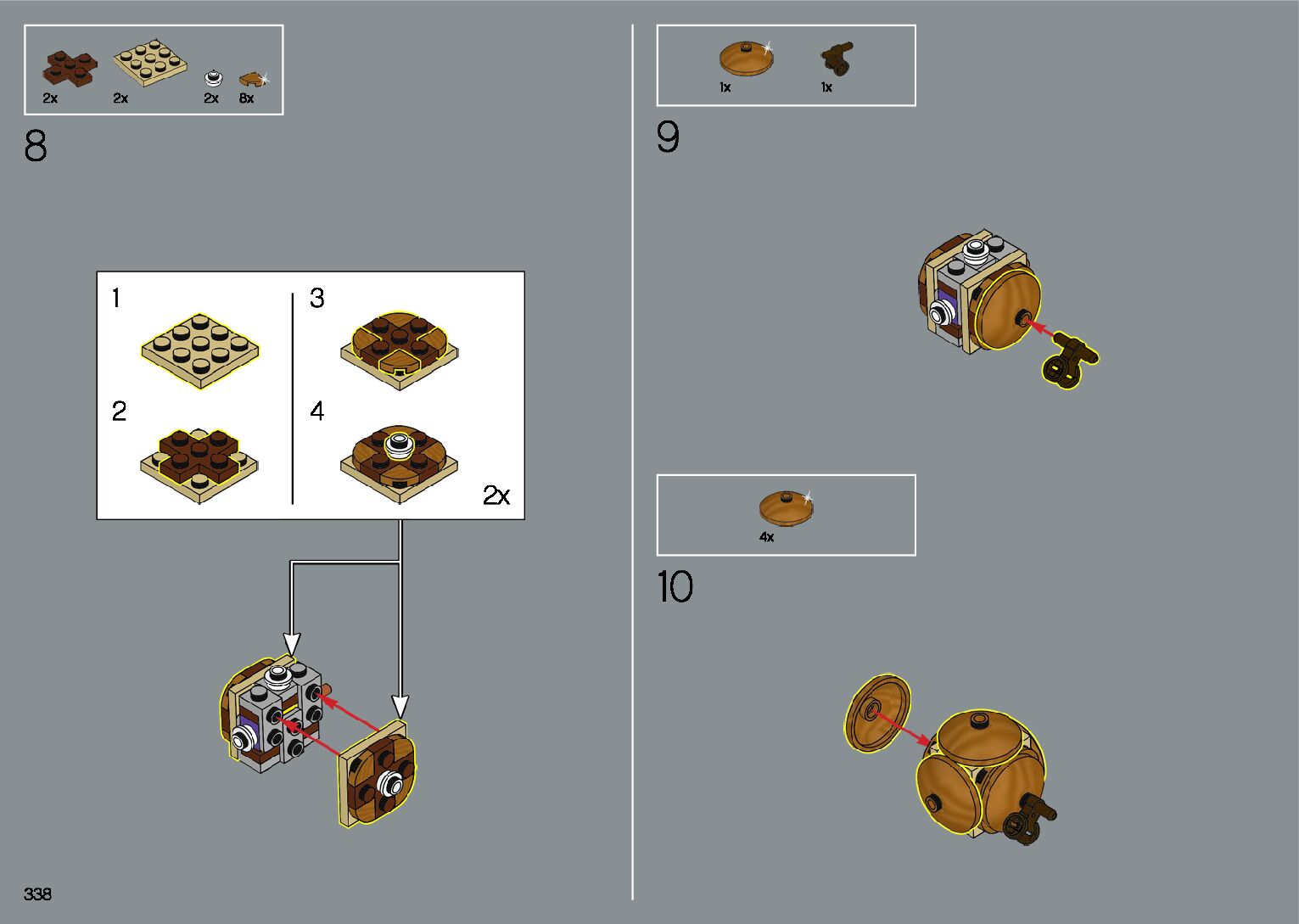 2x 2x 2x 8x

8

1

2

3

4

2x

338

1x 1x

9

4x

10