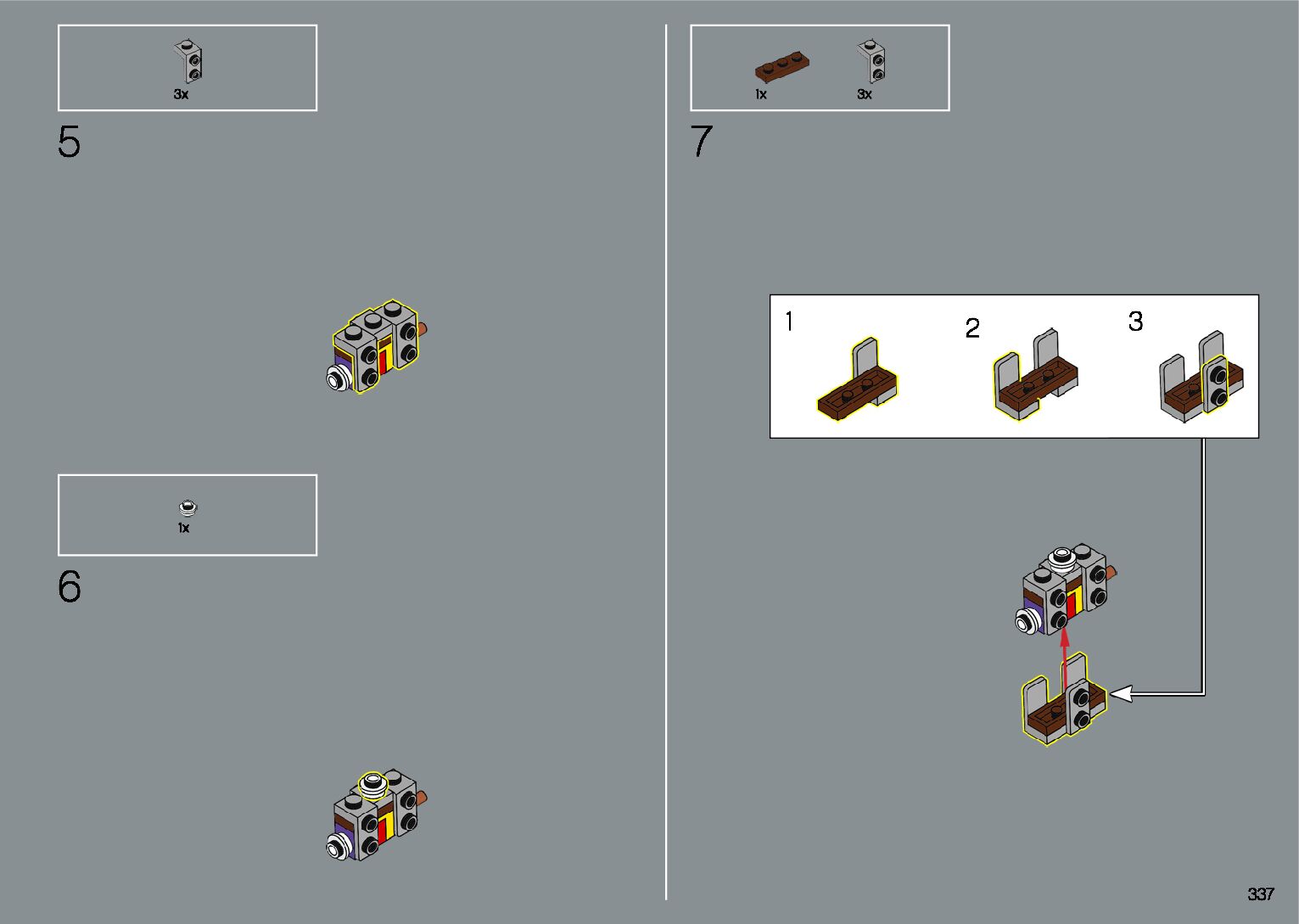 3x

5

1x

6

1x 3x

7

1

2

3

337