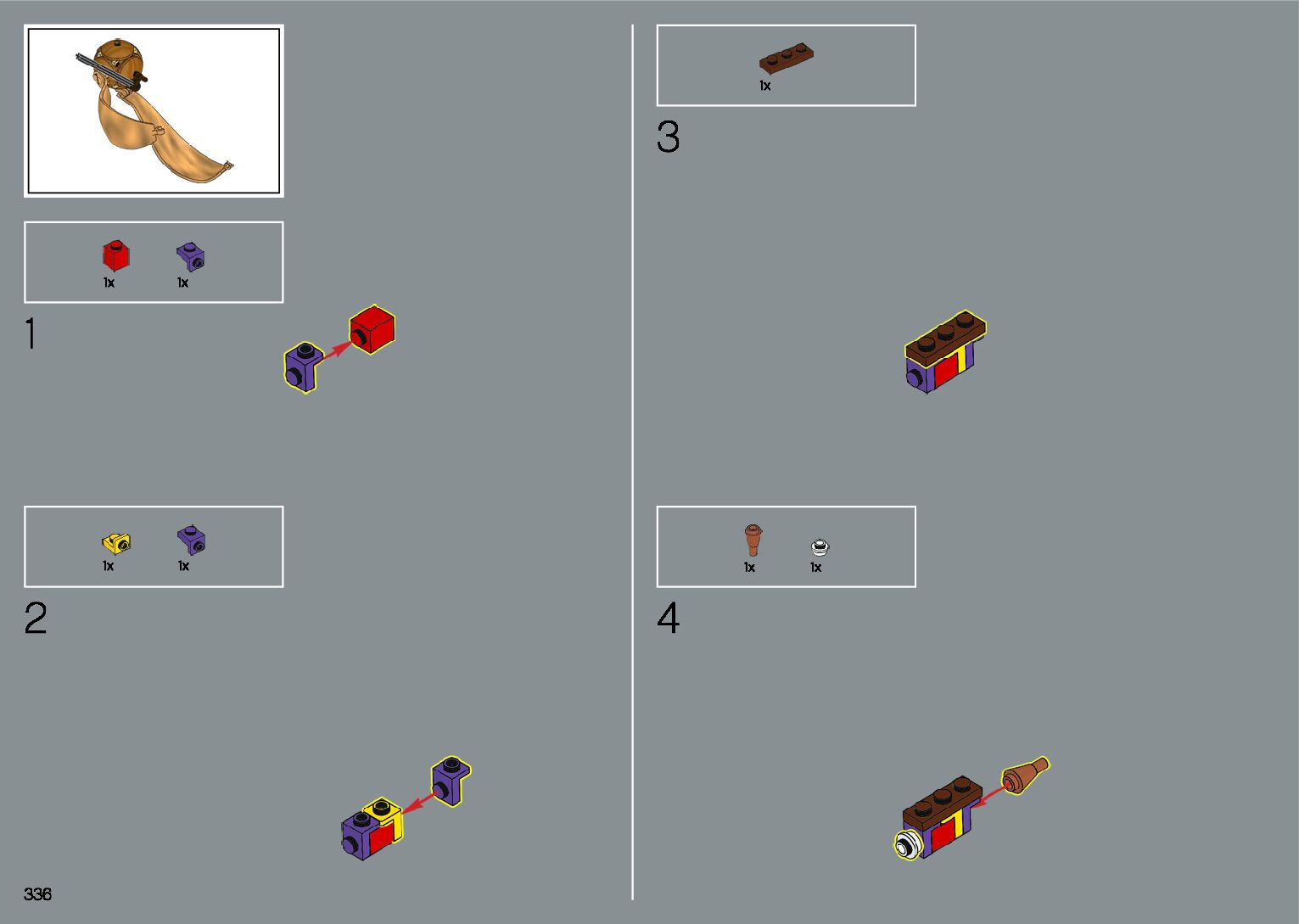 1x 1x

1

1x 1x

2

336

1x

3

1x 1x

4