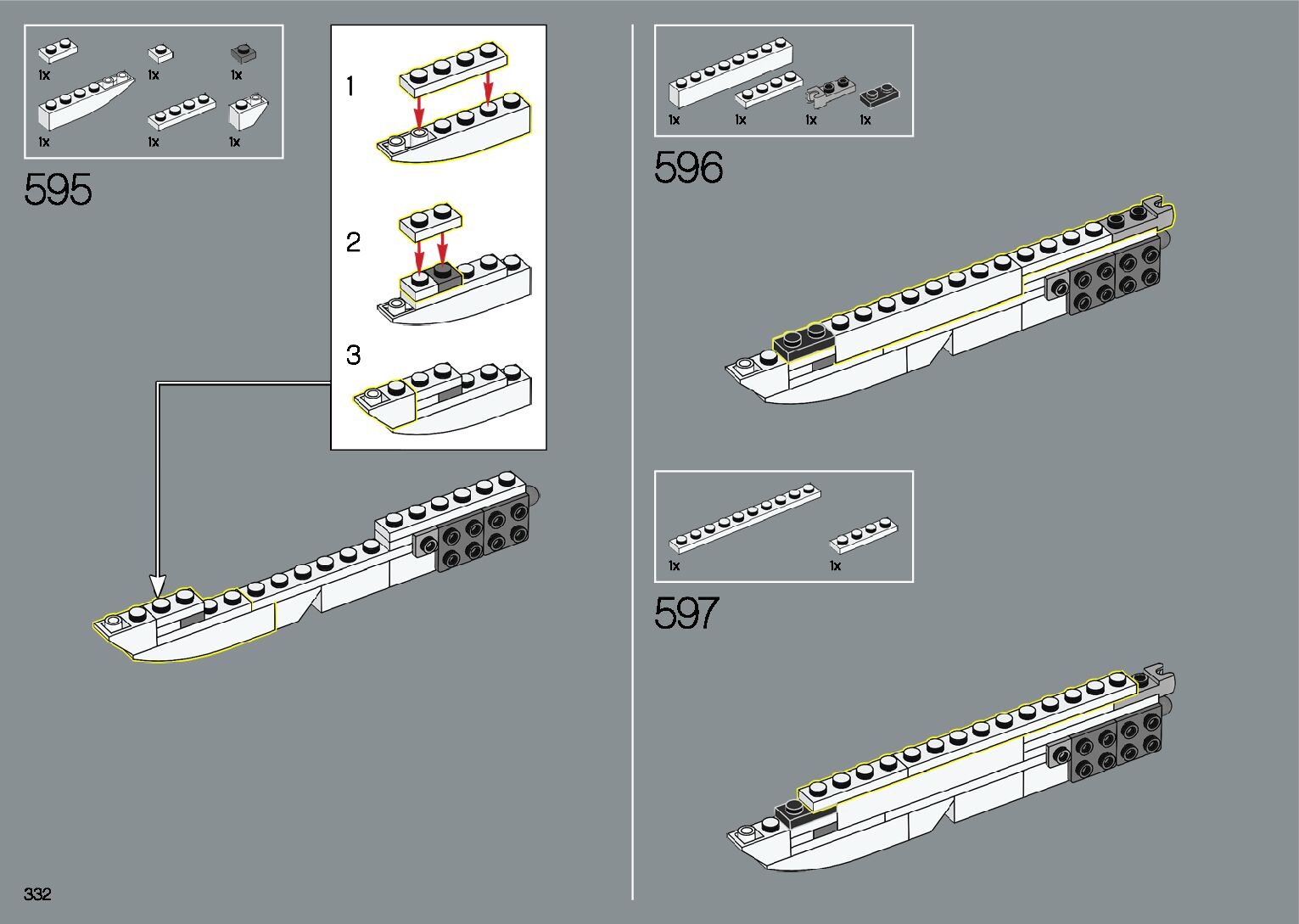 1x 1x 1x
1x 1x 1x

595

1

2

3

1x 1x 1x 1x

596

1x 1x

597

332