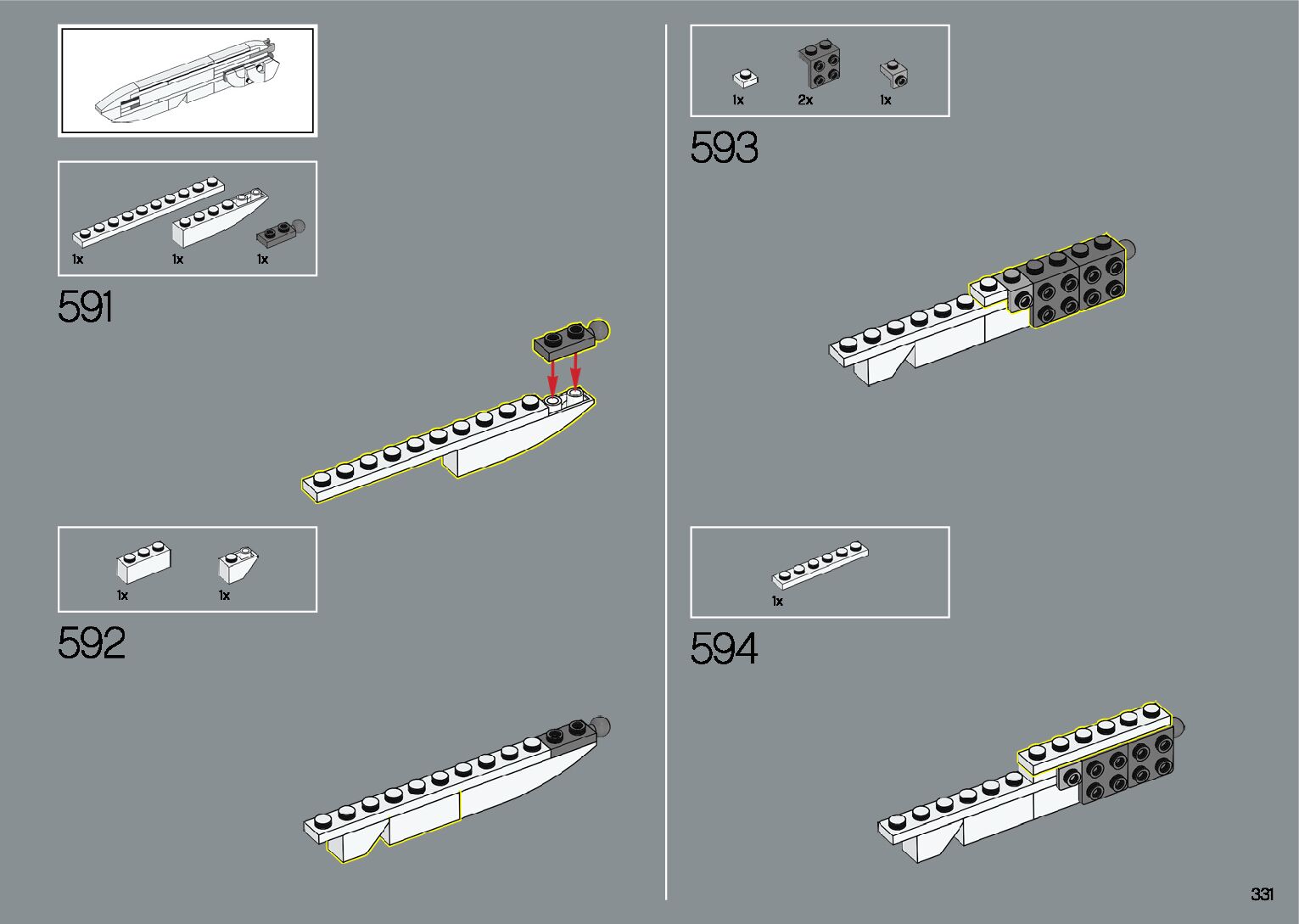 1x 1x 1x

591

1x 1x

592

1x 2x 1x

593

1x

594

331