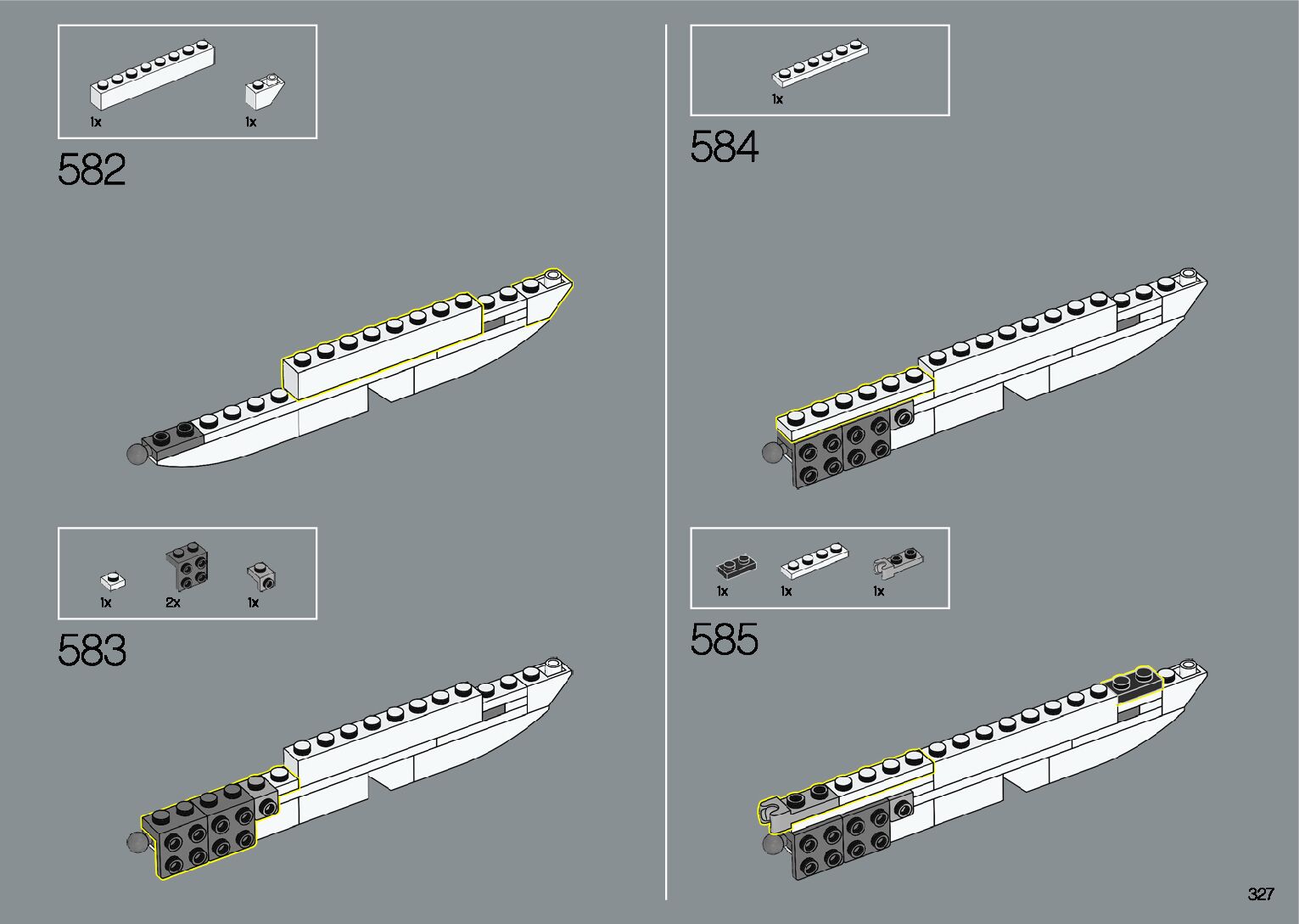 1x
1x
582

1x
2x
1x
583

1x
584

1x
1x
1x
585

327