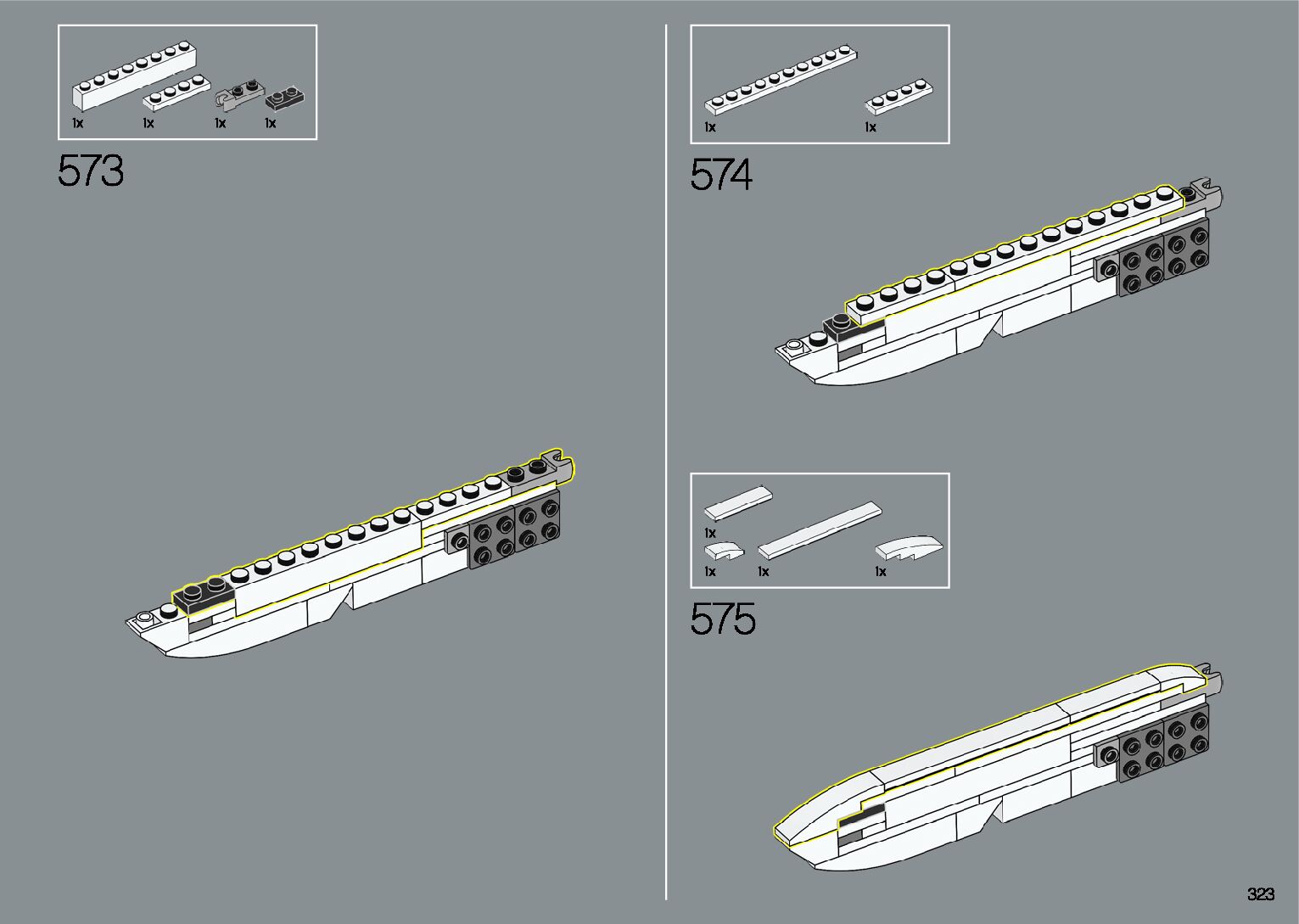 1x 1x 1x 1x

573

1x 1x

574

1x

1x 1x 1x

575

323