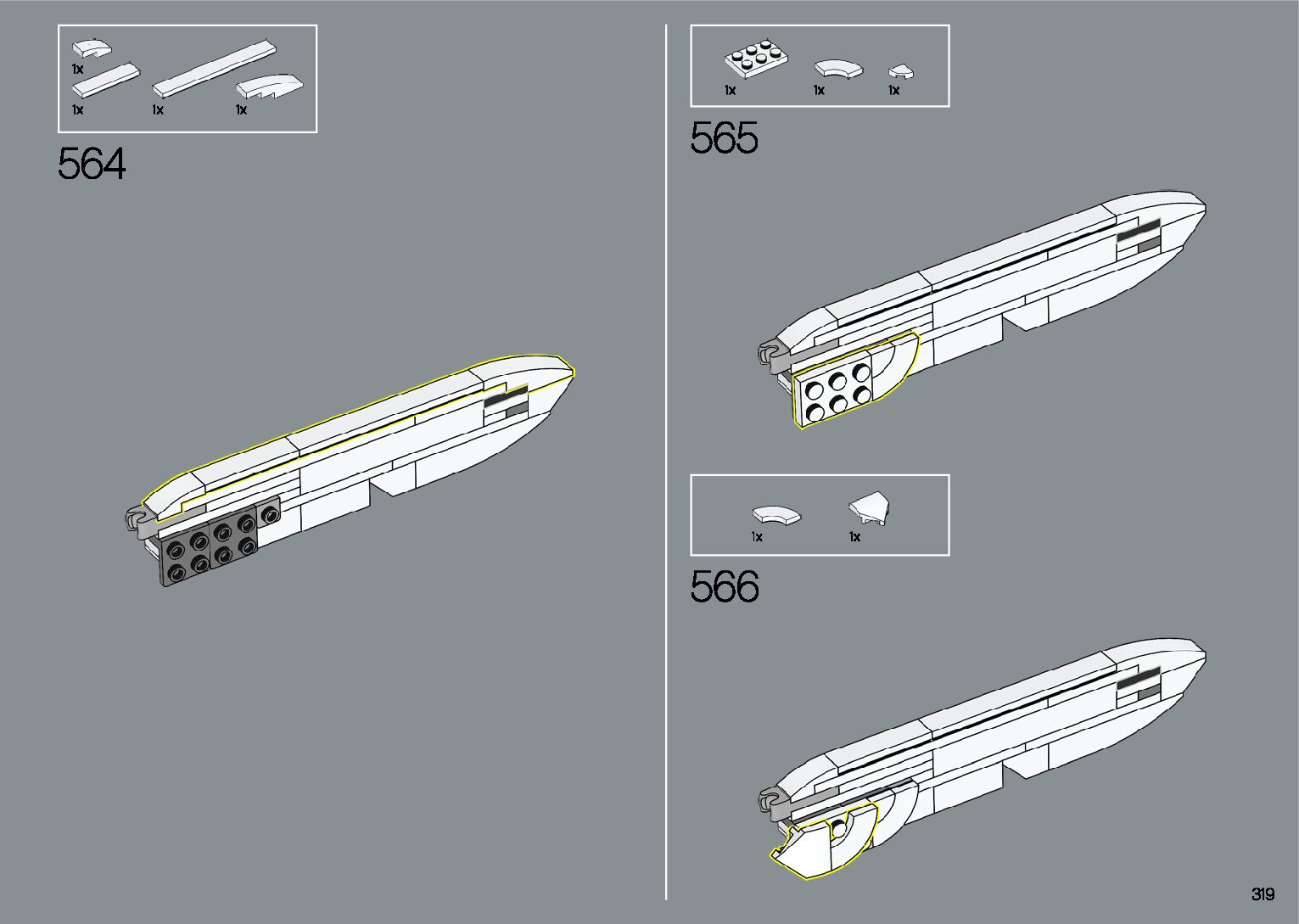 1x
1x 1x 1x

564

1x 1x 1x

565

1x 1x

566

319