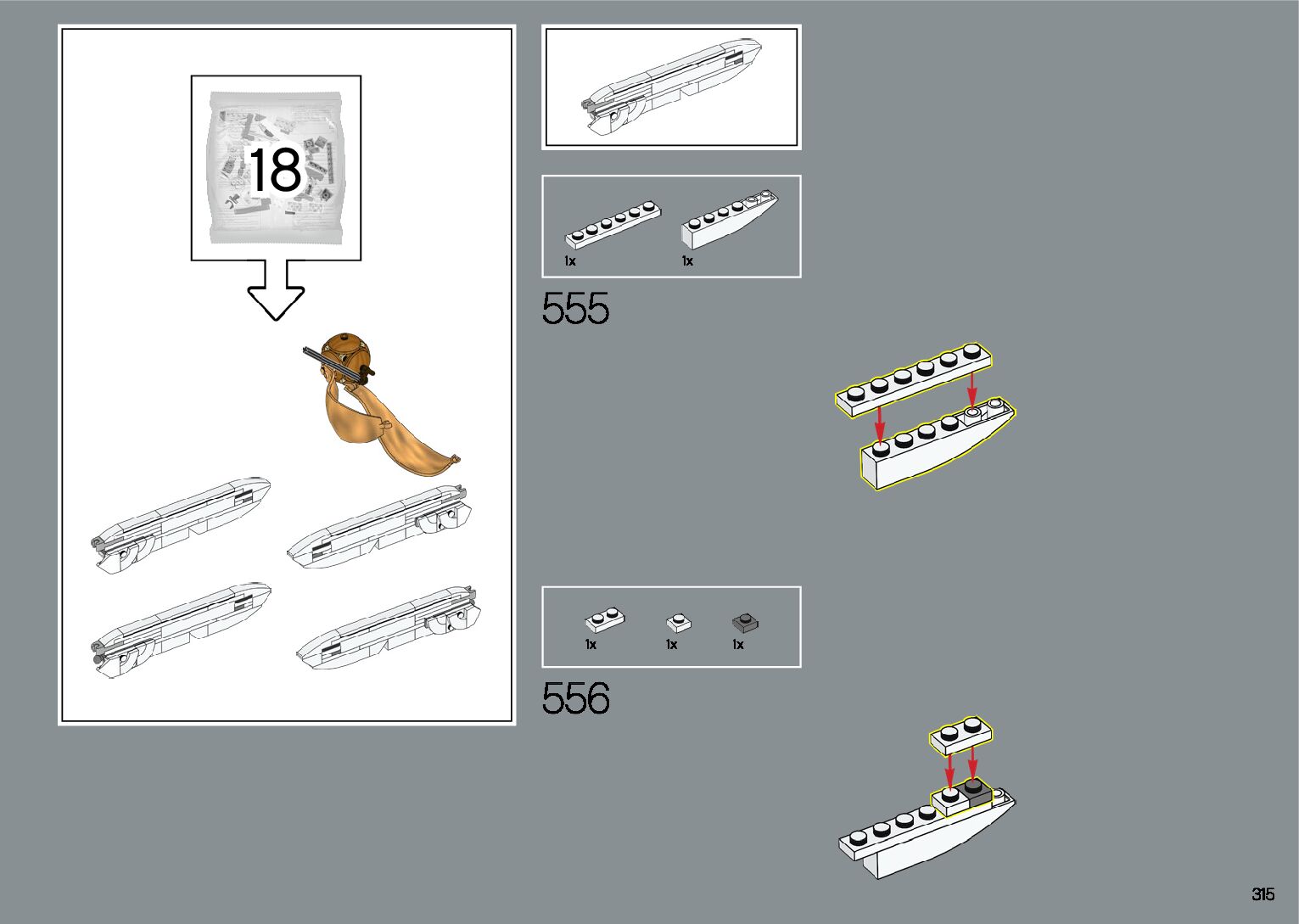 18

1x
1x

555

1x
1x
1x

556

315