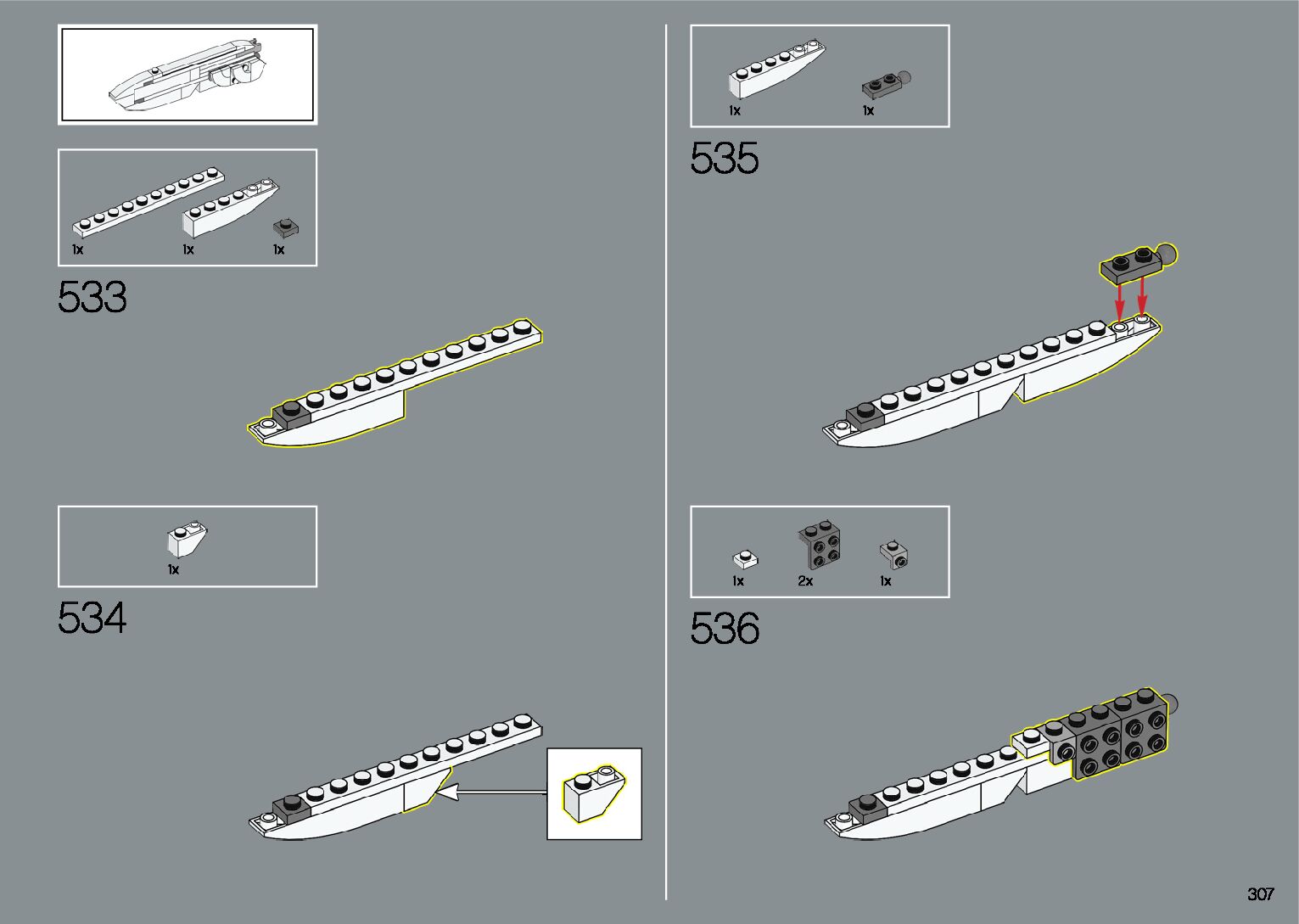 1x 1x 1x

533

1x

534

1x 1x

535

1x 2x 1x

536

307