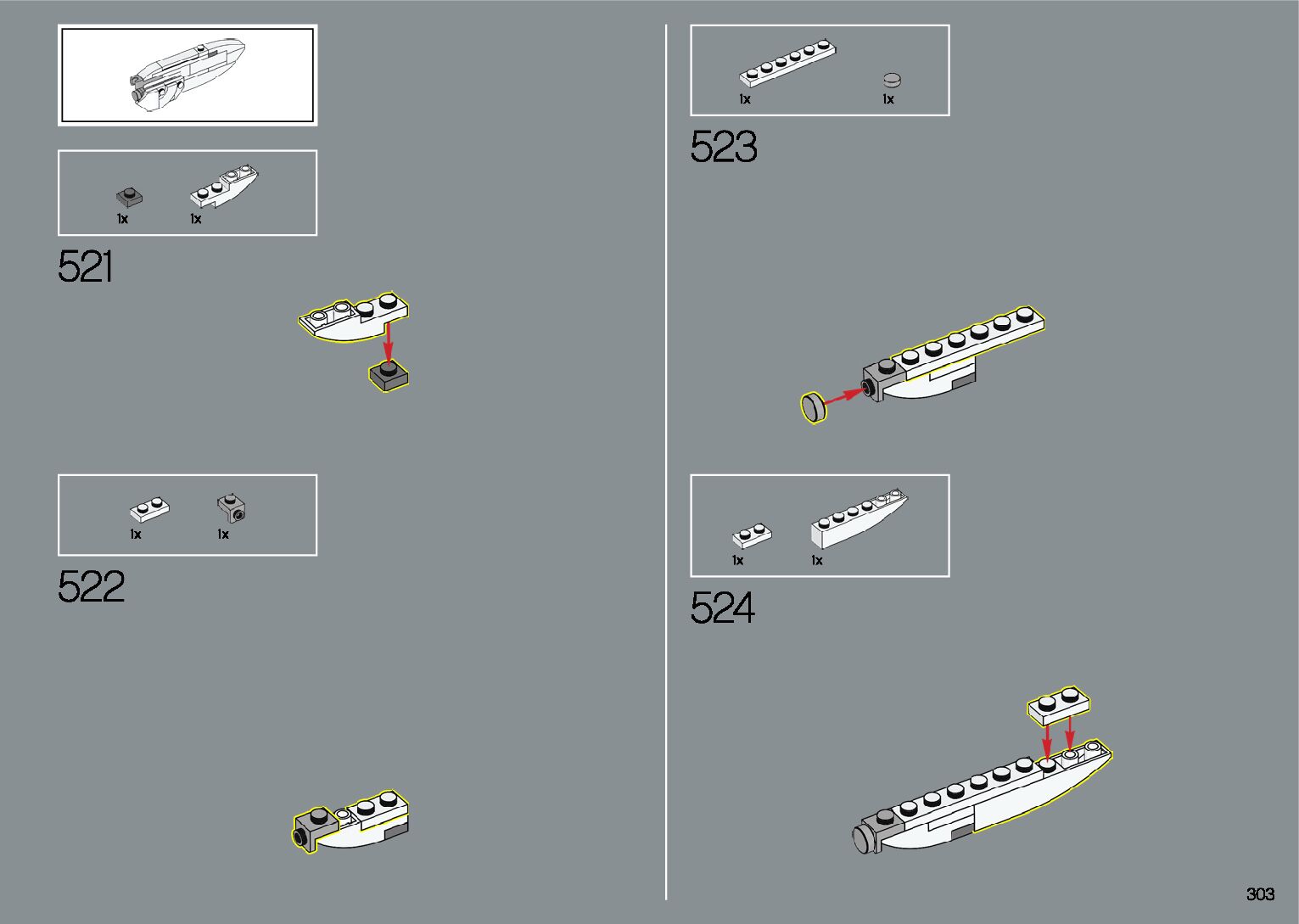 1x 1x

521

1x 1x

522

1x 1x

523

1x 1x

524

303