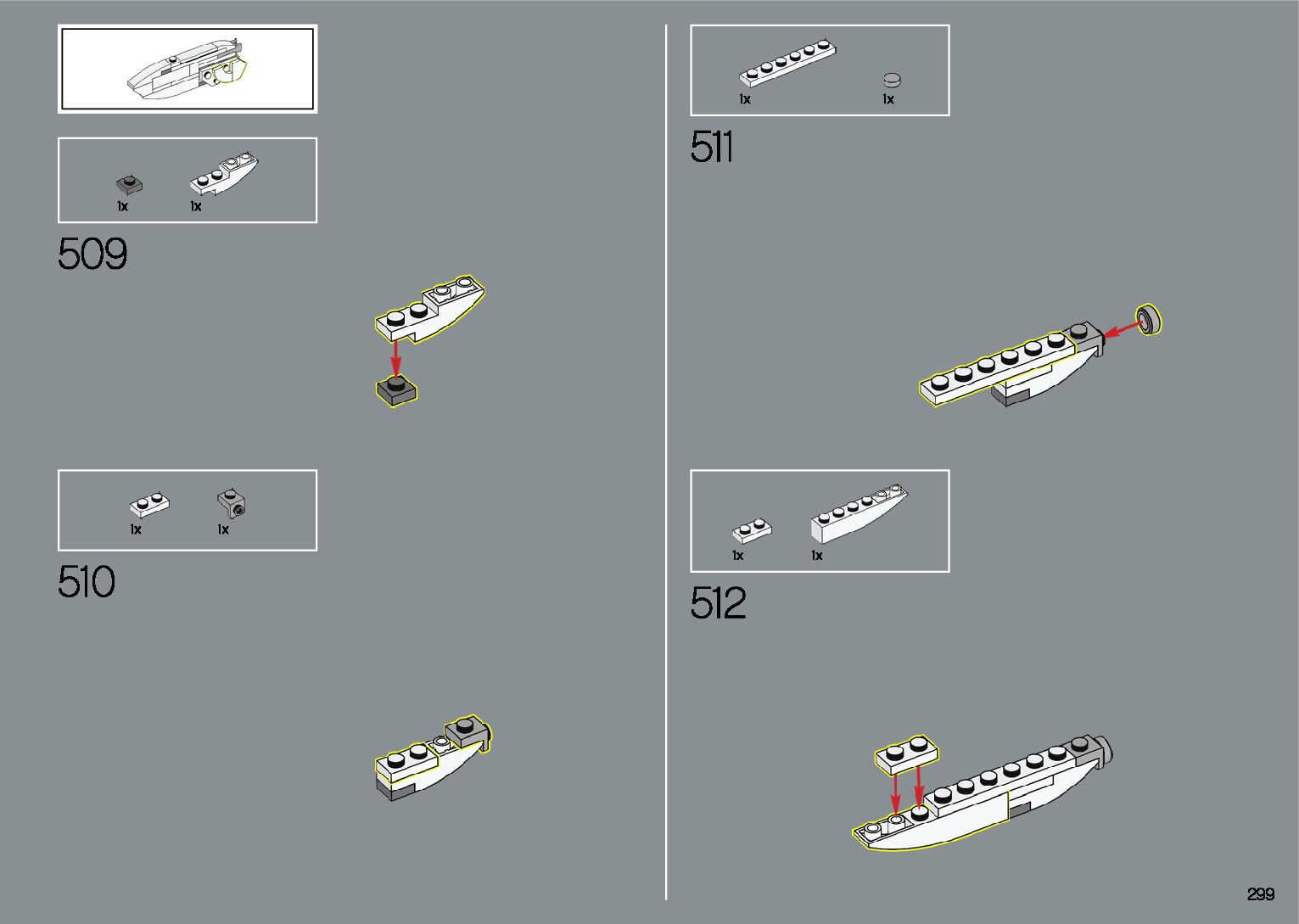 1x 1x

509

1x 1x

510

1x 1x

511

1x 1x

512

299