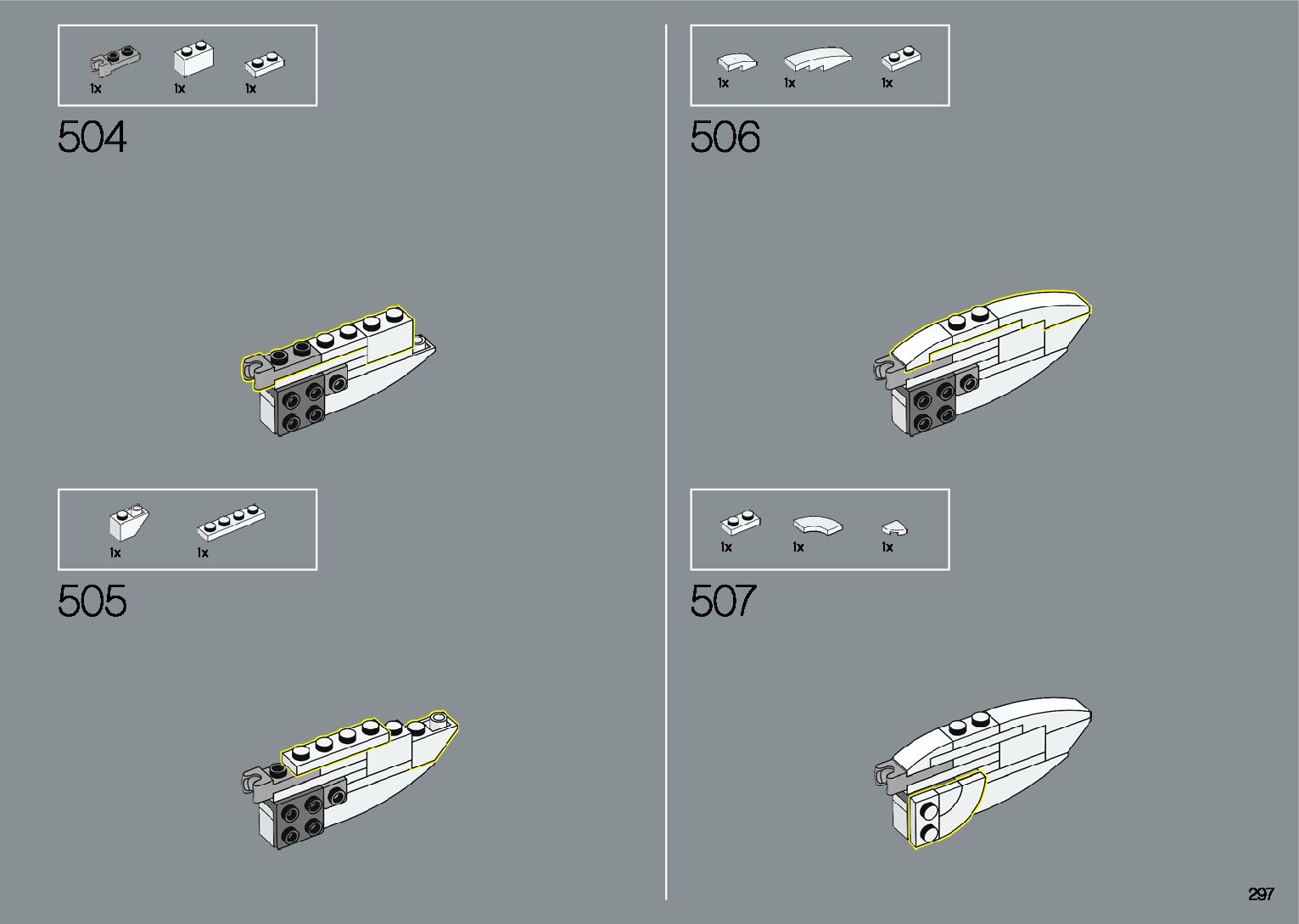 1x 1x 1x

504

1x 1x

505

1x 1x 1x

506

1x 1x 1x

507

297