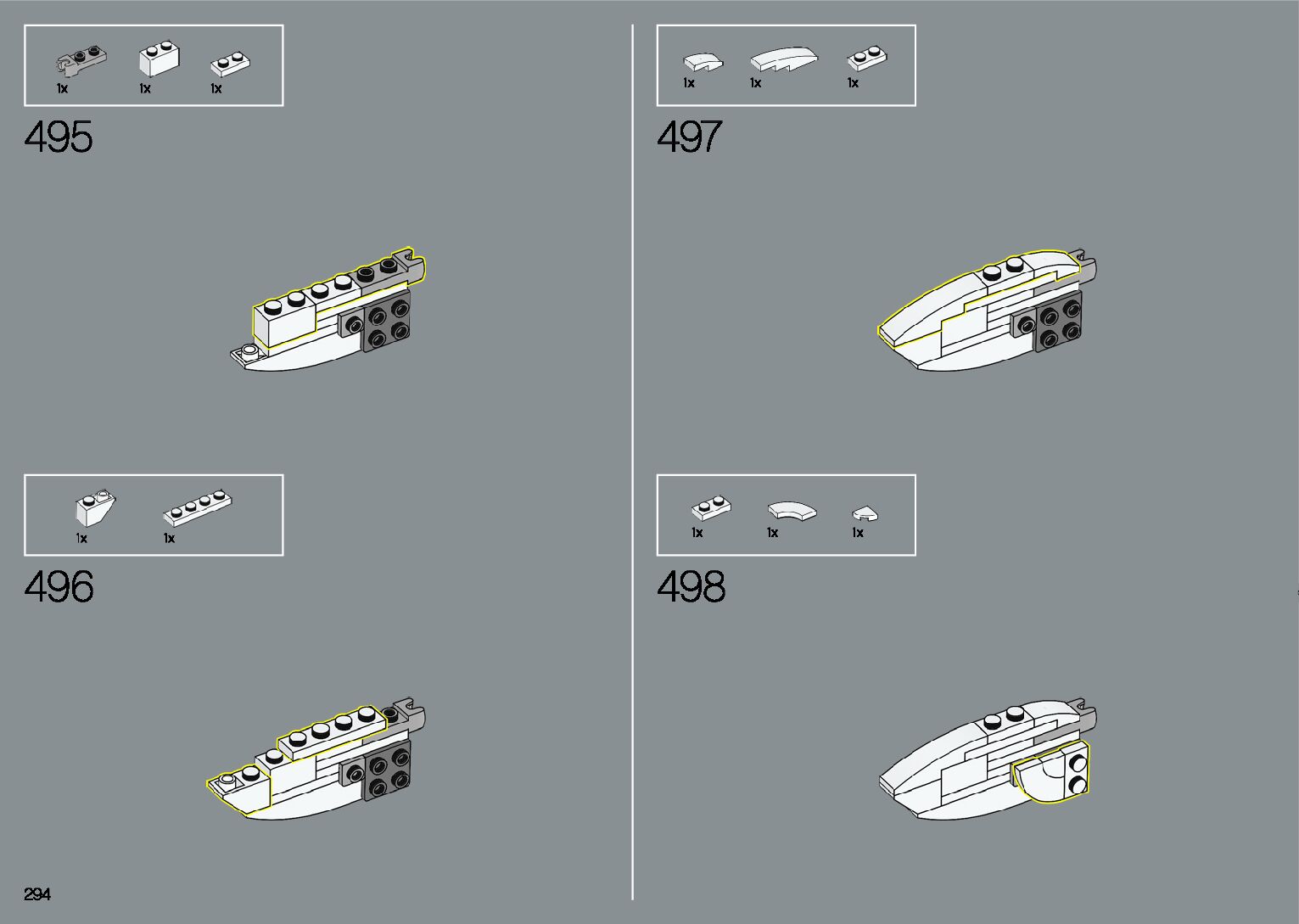 1x 1x 1x

495

1x 1x

496

294

1x 1x 1x

497

1x 1x 1x

498