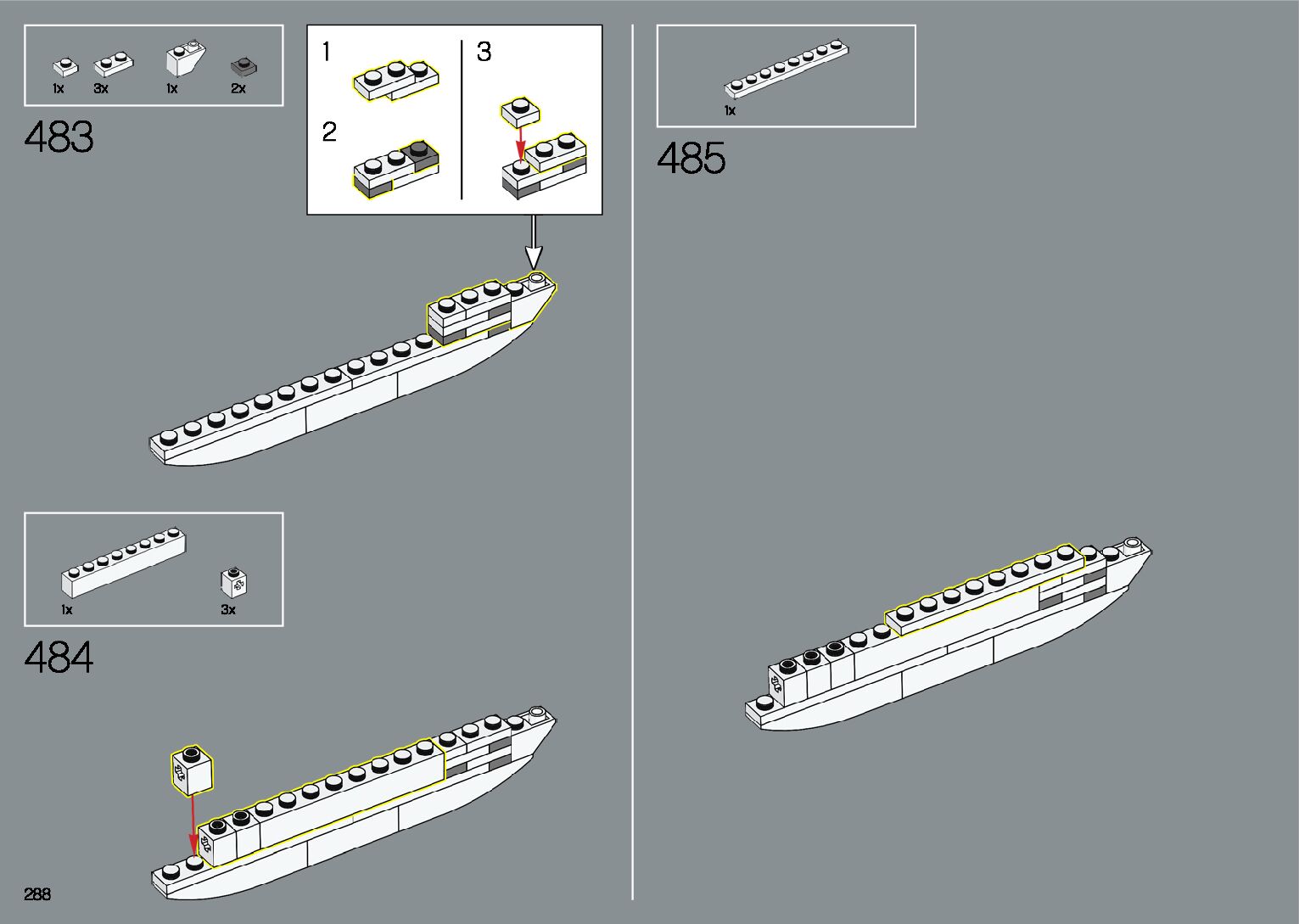 1x 3x 1x 2x

483

1

2

3

1x 3x

484

288

1x

485