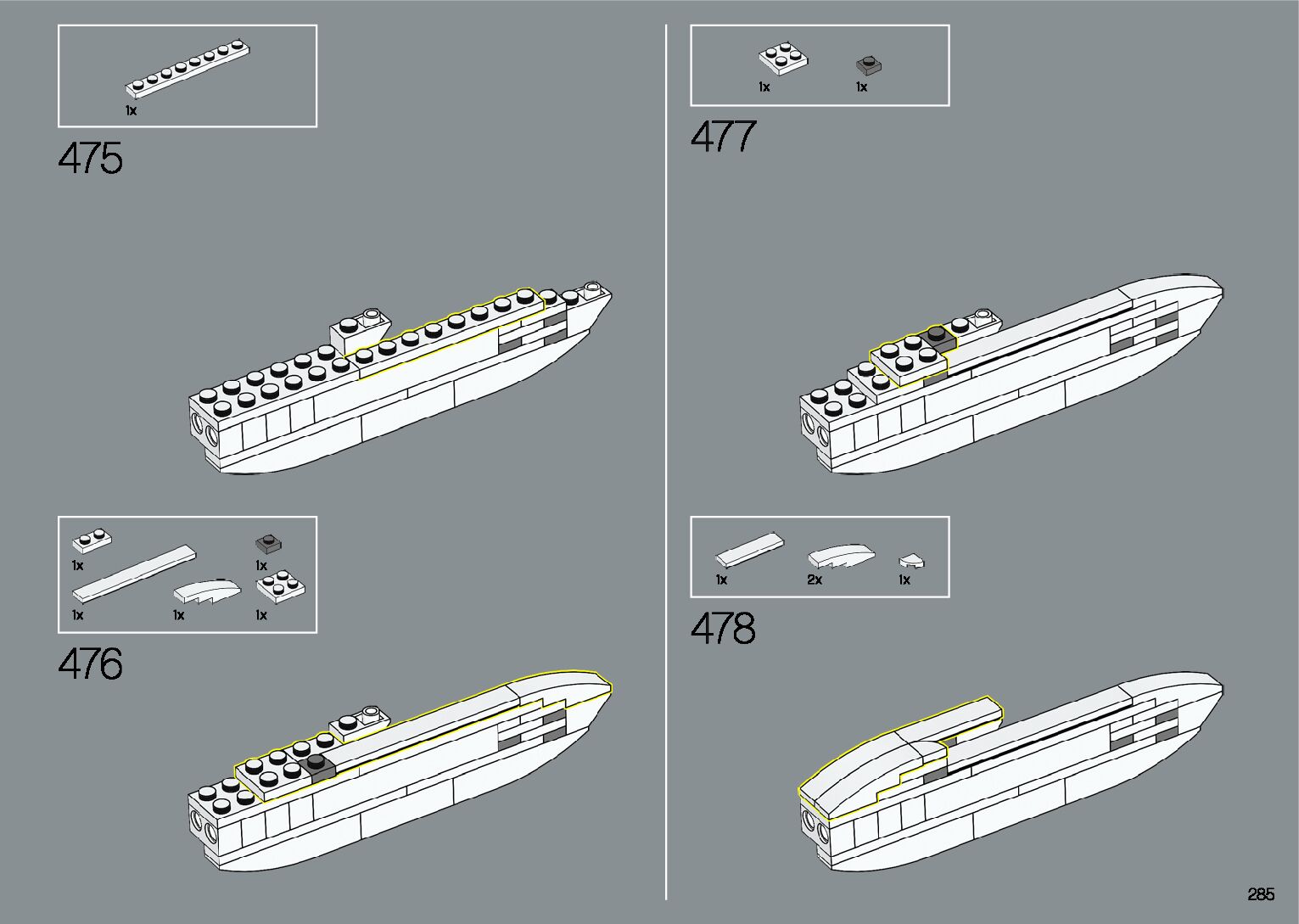 1x

475

1x
1x
1x
1x
1x

476

1x
1x

477

1x
2x
1x

478

285