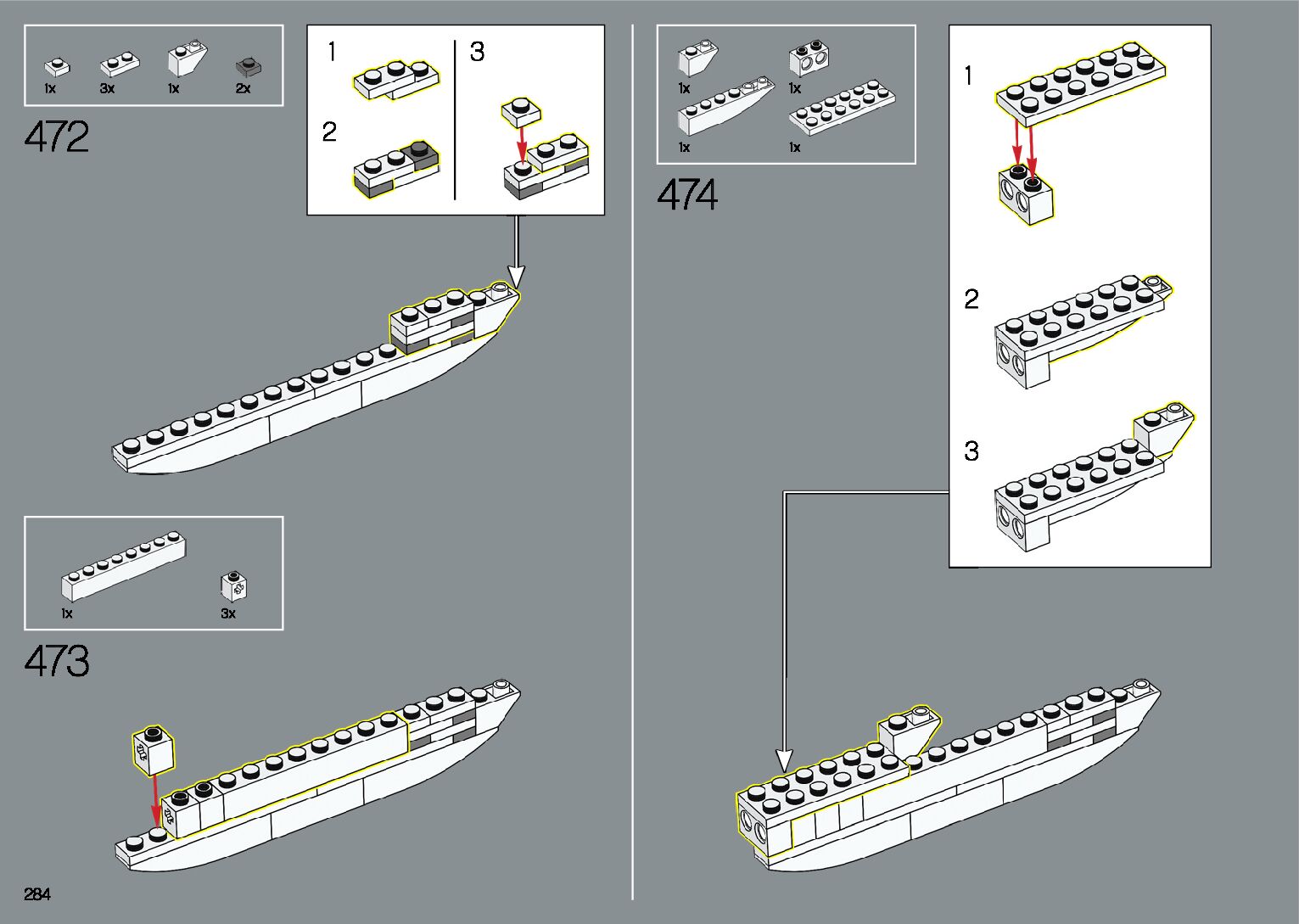 1x 3x 1x 2x

472

1

2

3

1x 3x

473

284

1x 1x

1x 1x

474

1

2

3