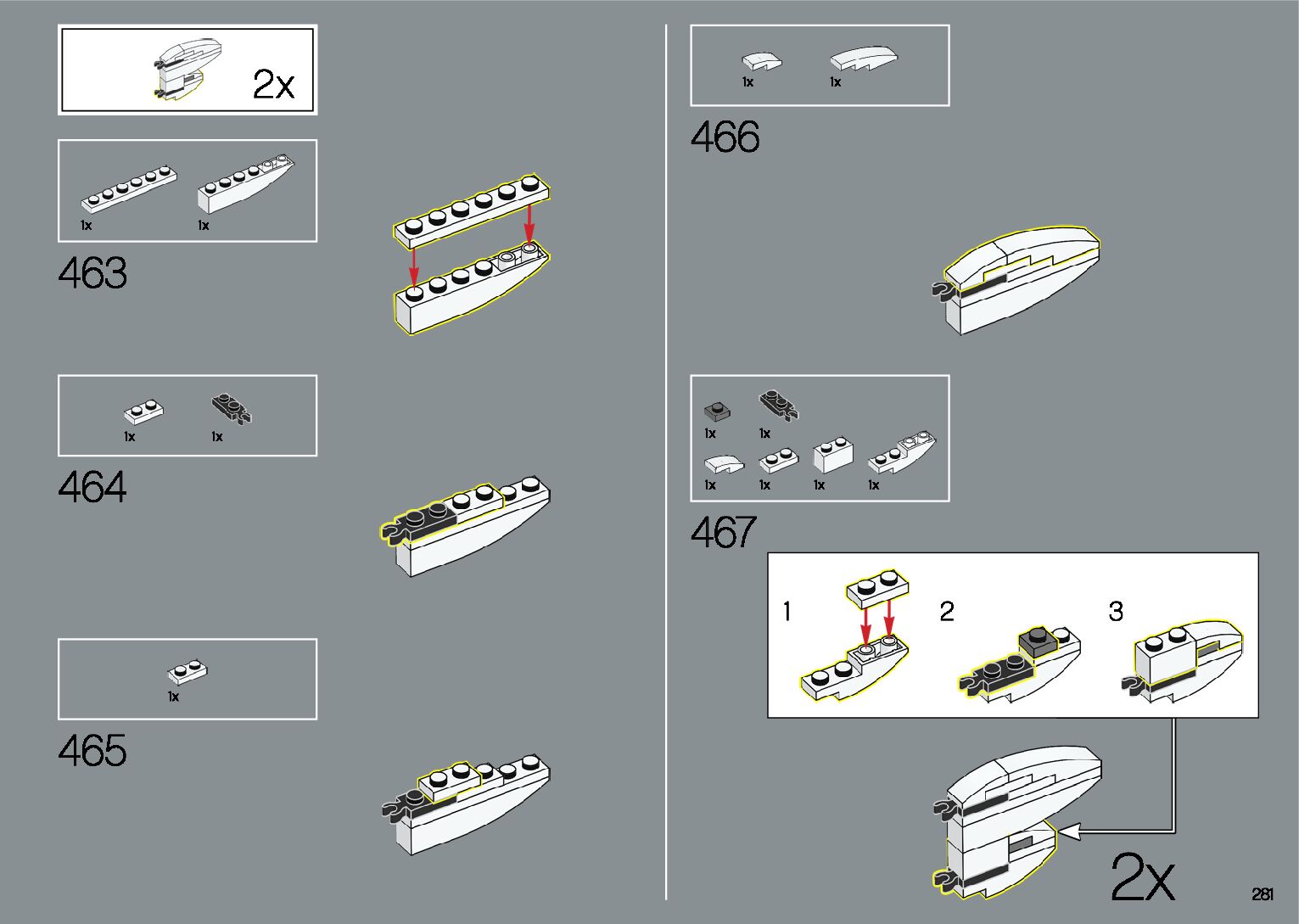 2x

1x 1x

463

1x 1x

464

1x

465

1x 1x

466

1x 1x

1x 1x 1x 1x

467

1

2

3

2x

281