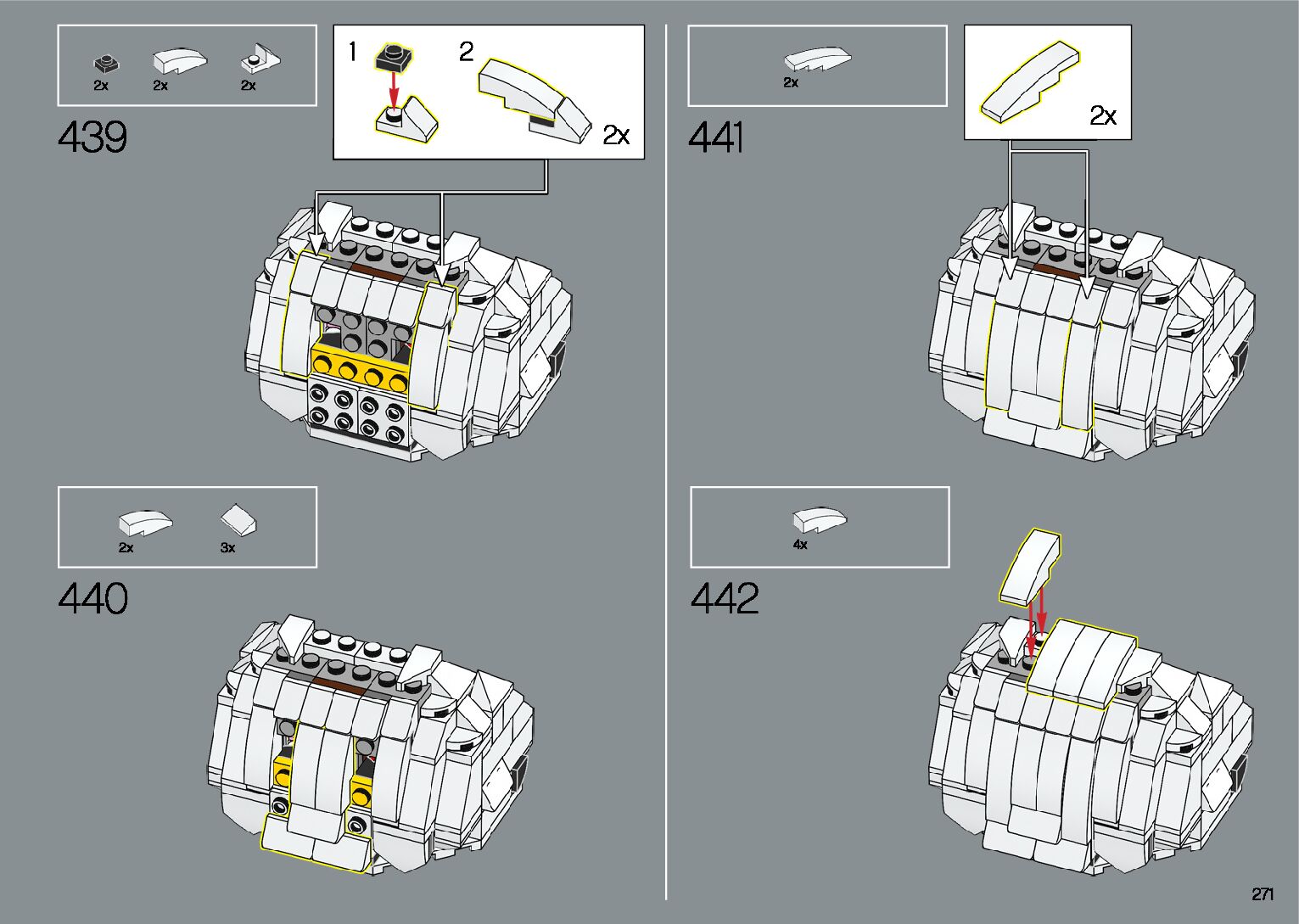 2x 2x 2x

439

1 2

2x

2x 3x

440

2x

441

2x

4x

442

271