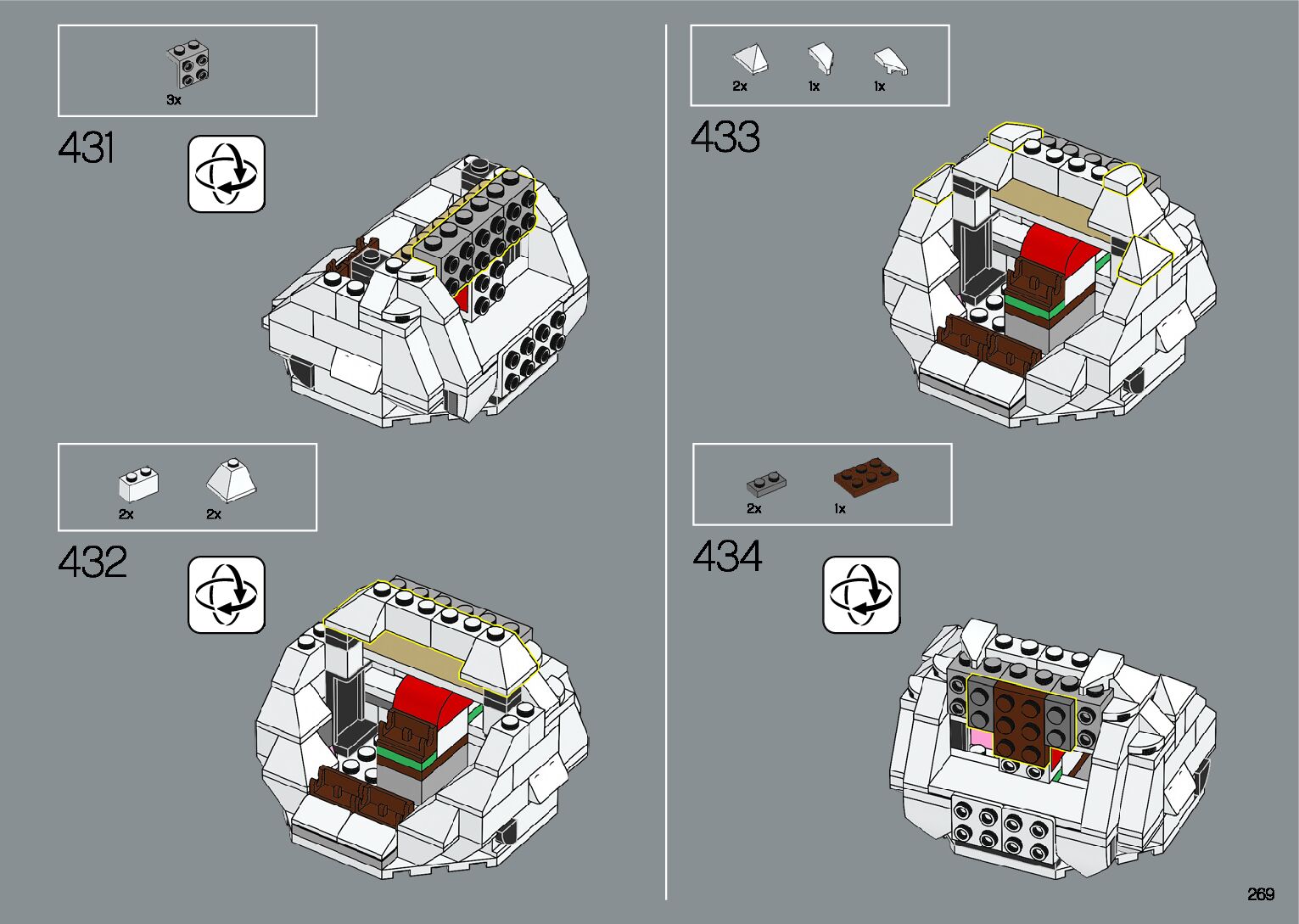 3x

431

2x 2x

432

2x 1x 1x

433

2x 1x

434

269