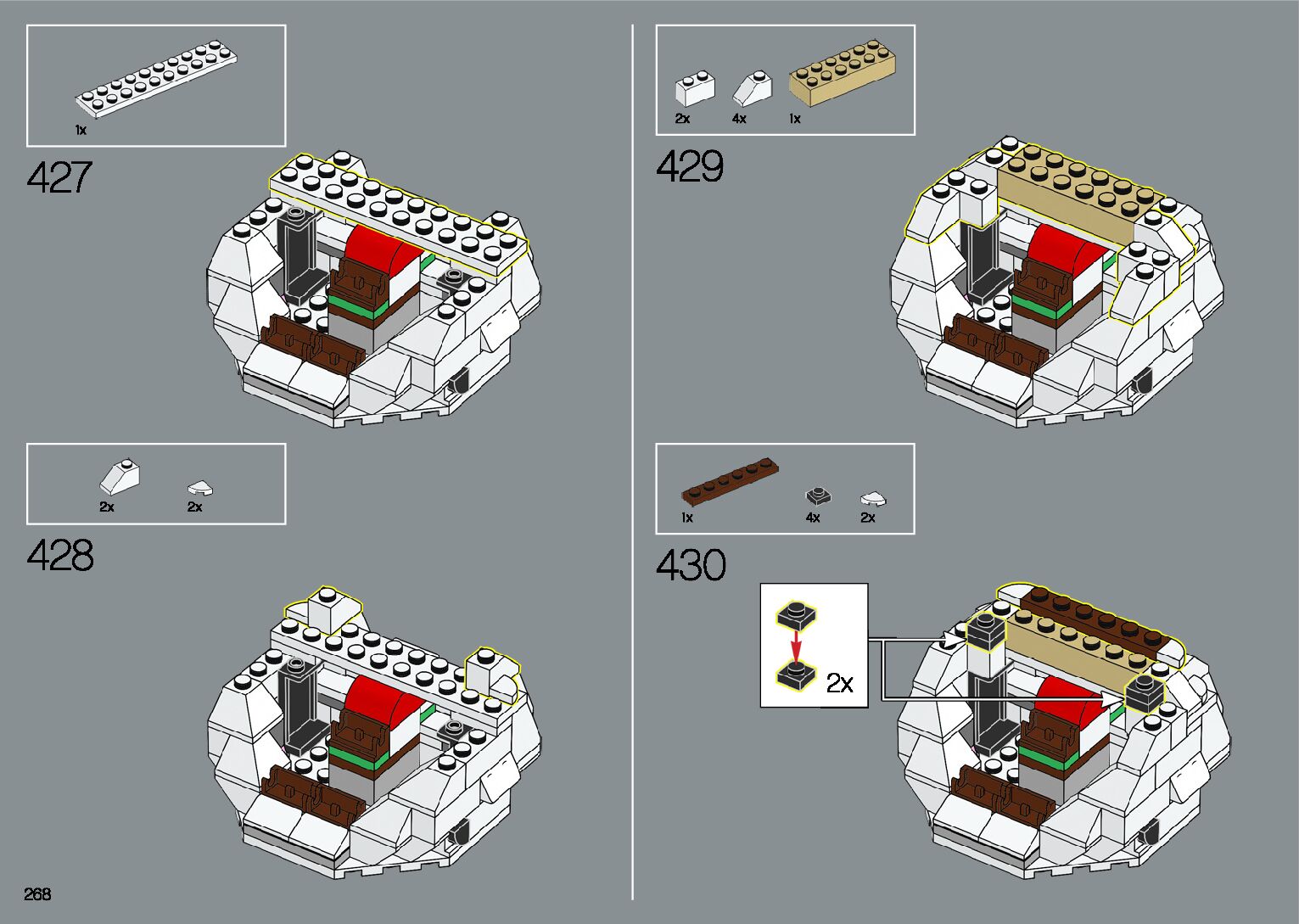 1x

427

2x 2x

428

268

2x 4x 1x

429

1x 4x 2x

430

2x