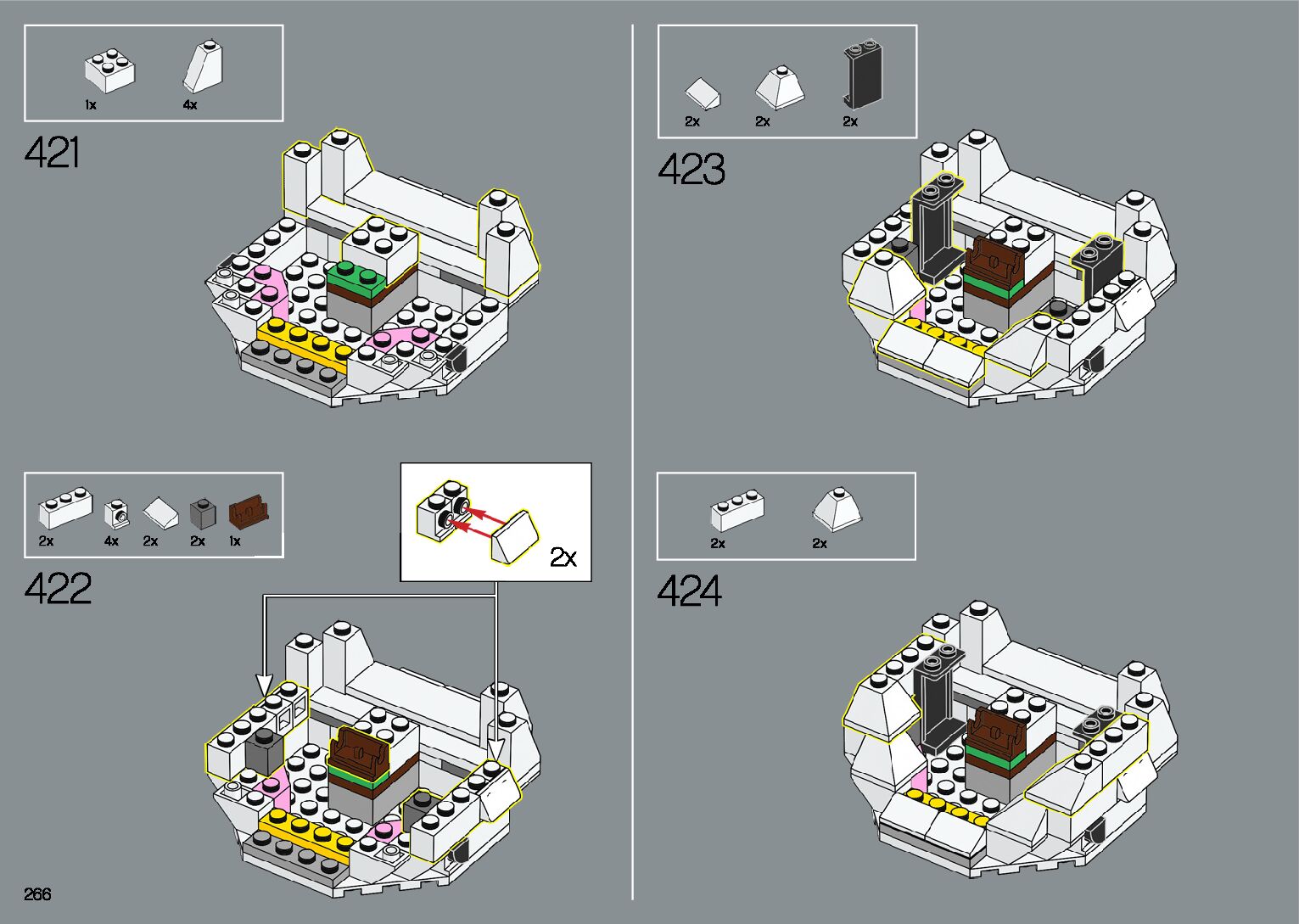 1x 4x

421

2x 4x 2x 2x 1x

2x

422

266

2x 2x 2x

423

2x 2x

424