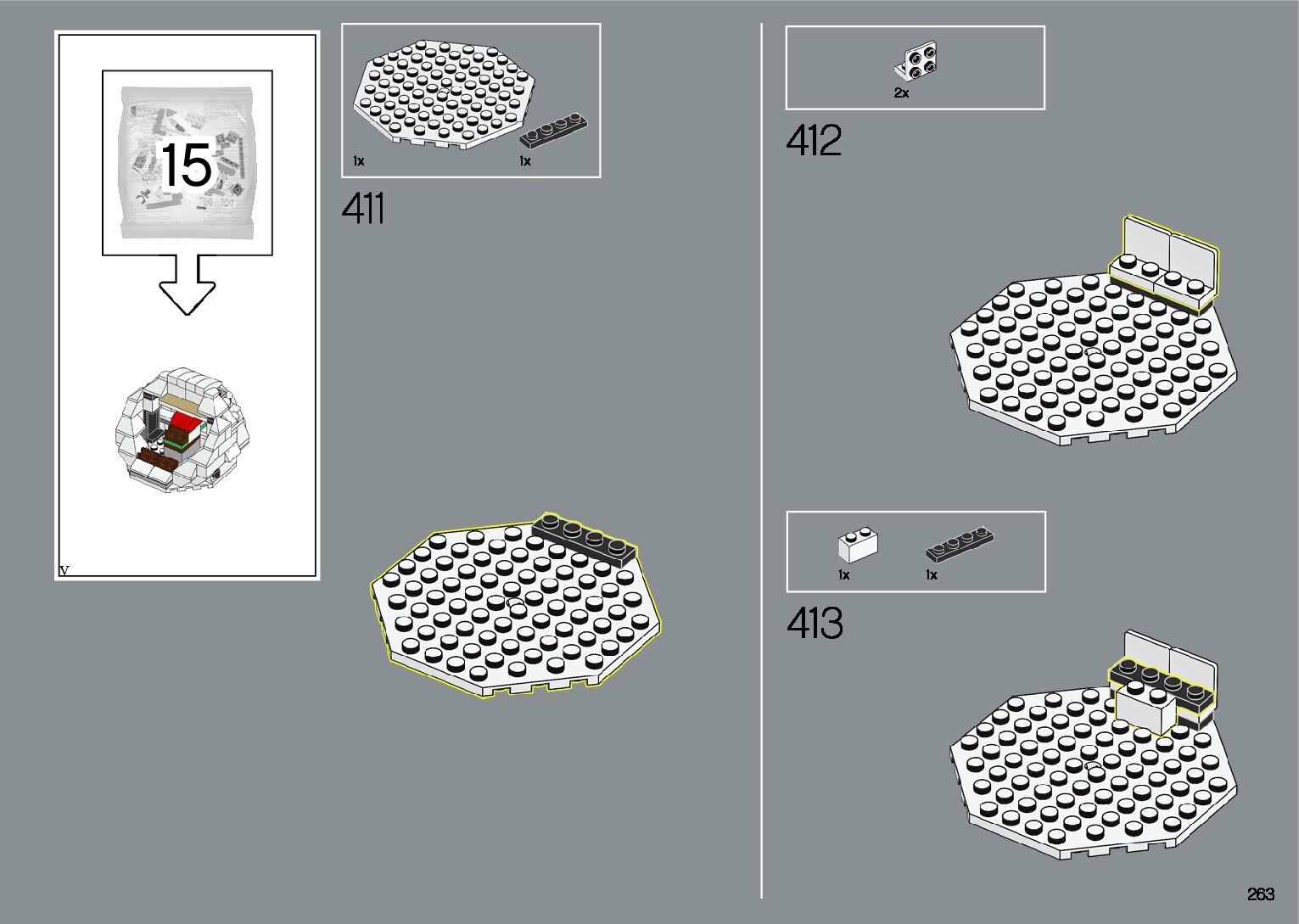 15

V

1x 1x

411

2x

412

1x 1x

413

263