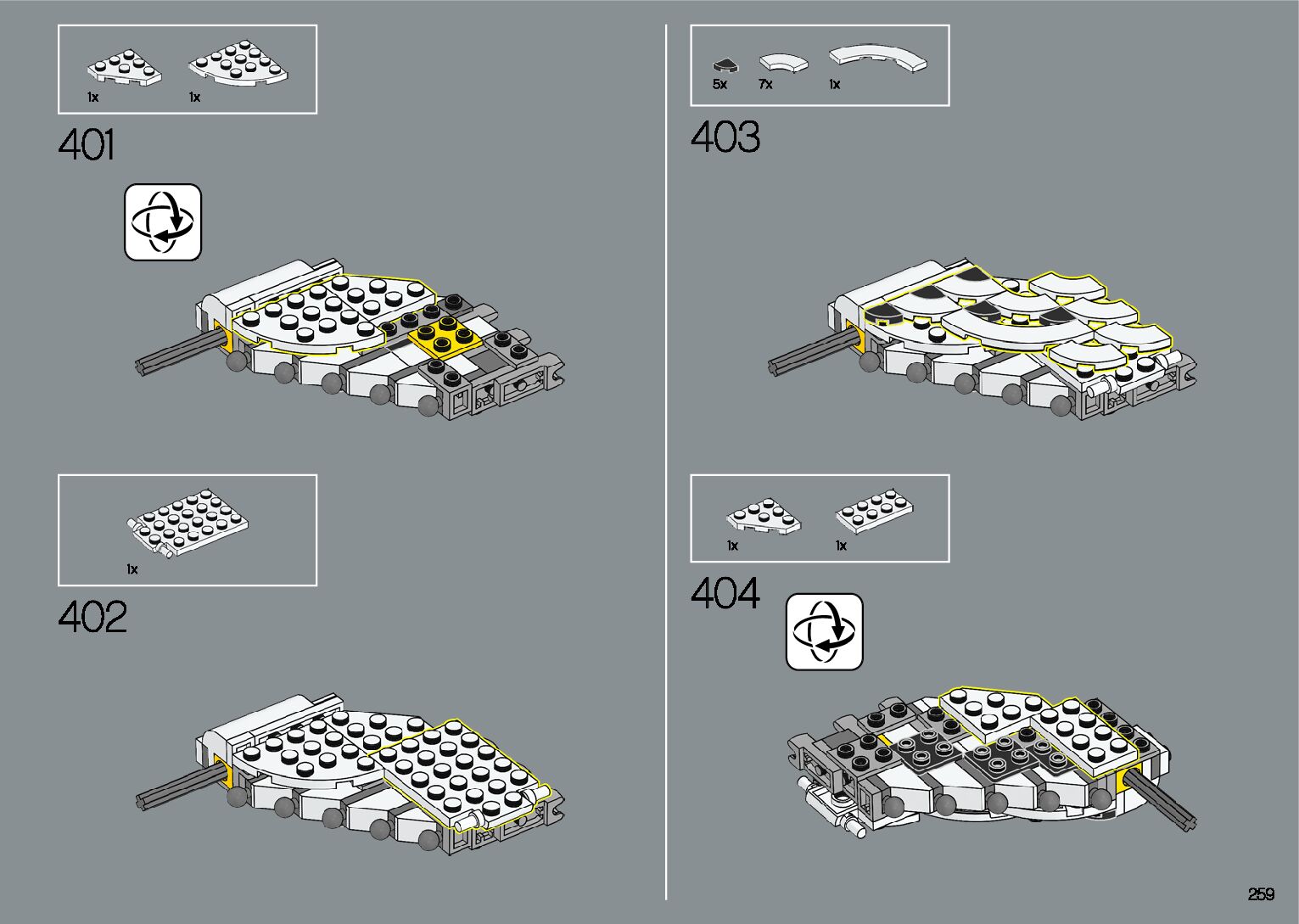 1x 1x

401

1x

402

5x 7x 1x

403

1x 1x

404

259