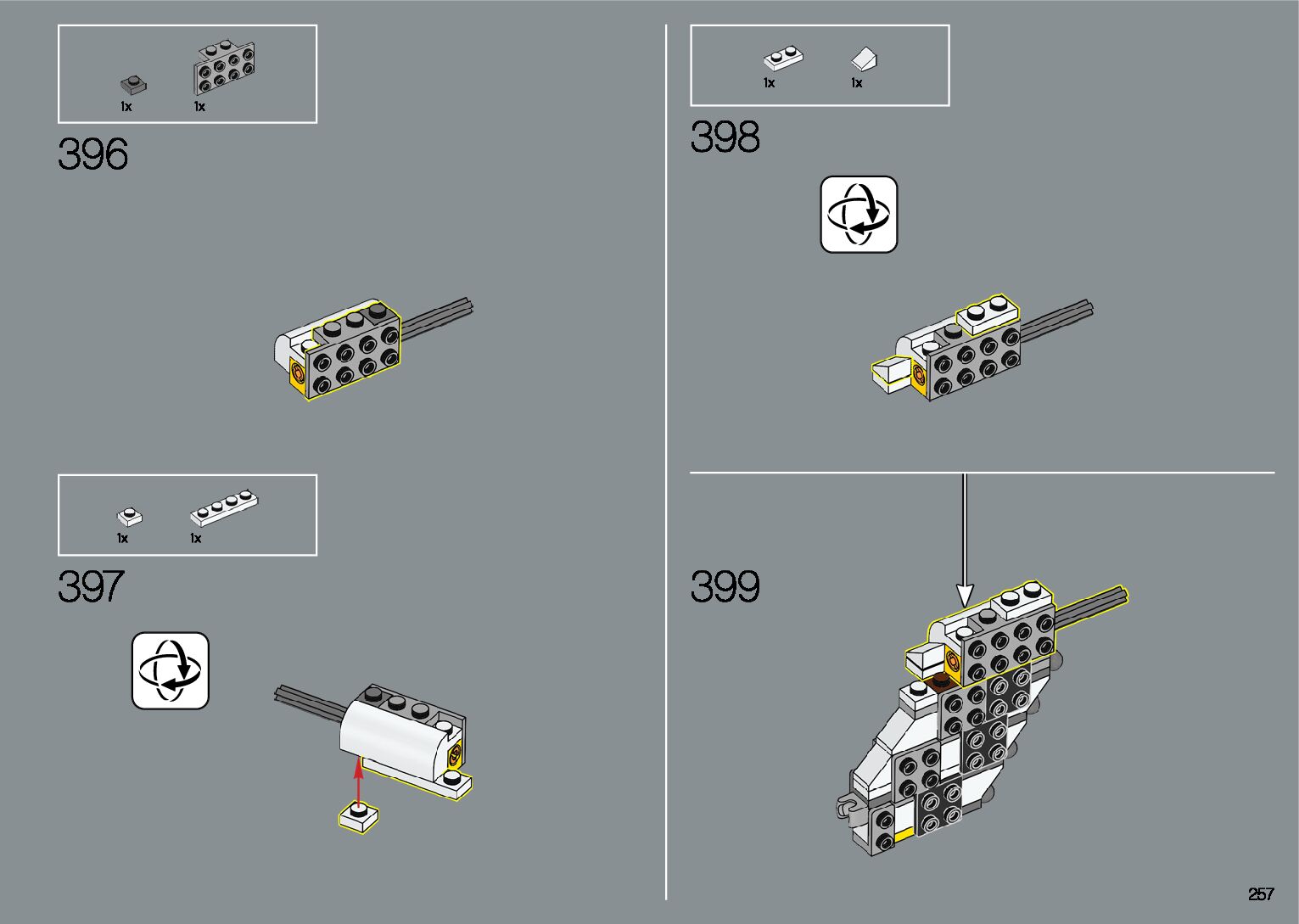 1x 1x

396

1x 1x

397

1x 1x

398

399

257