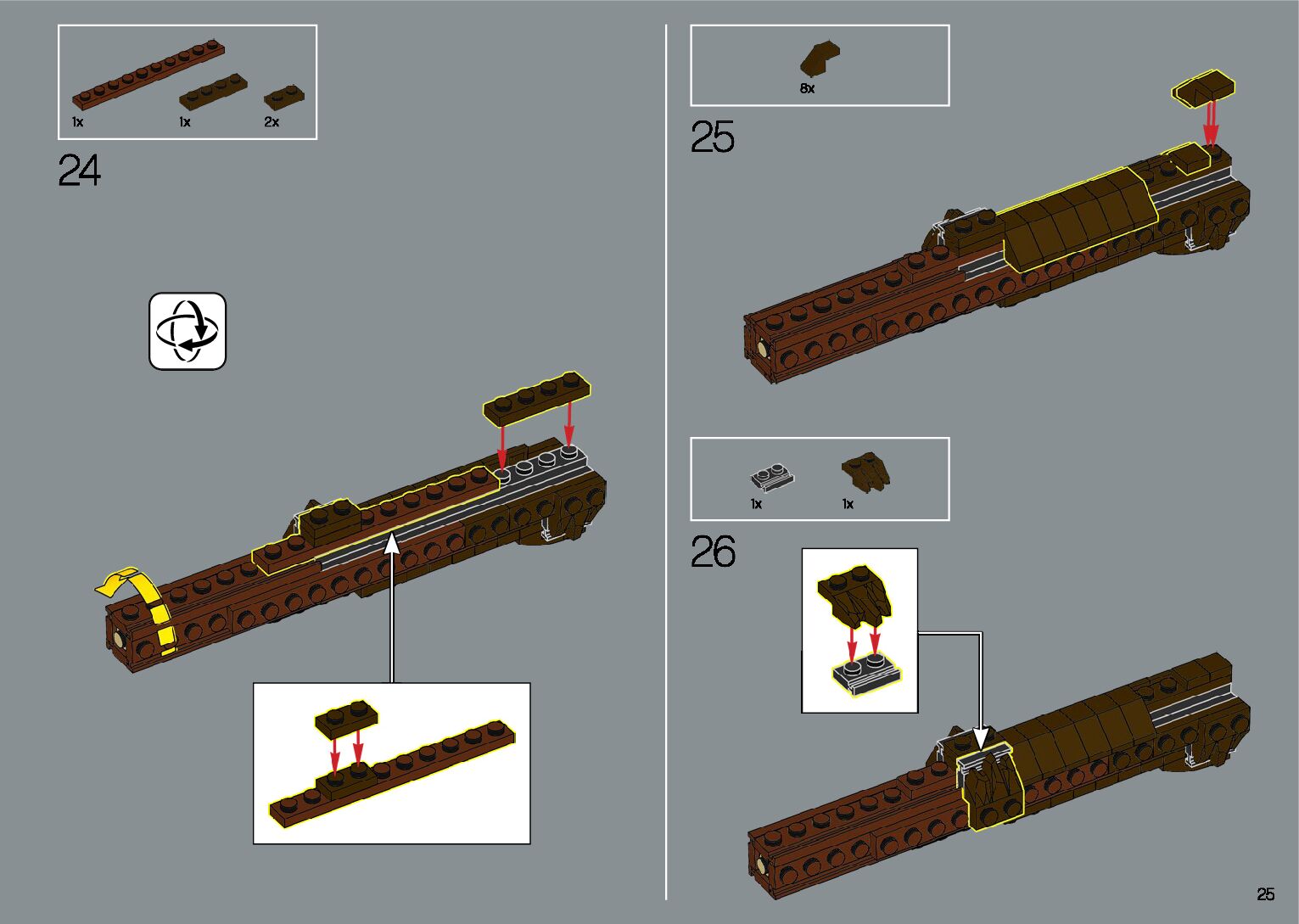 1x 1x 2x

24

8x

25

1x 1x

26

25