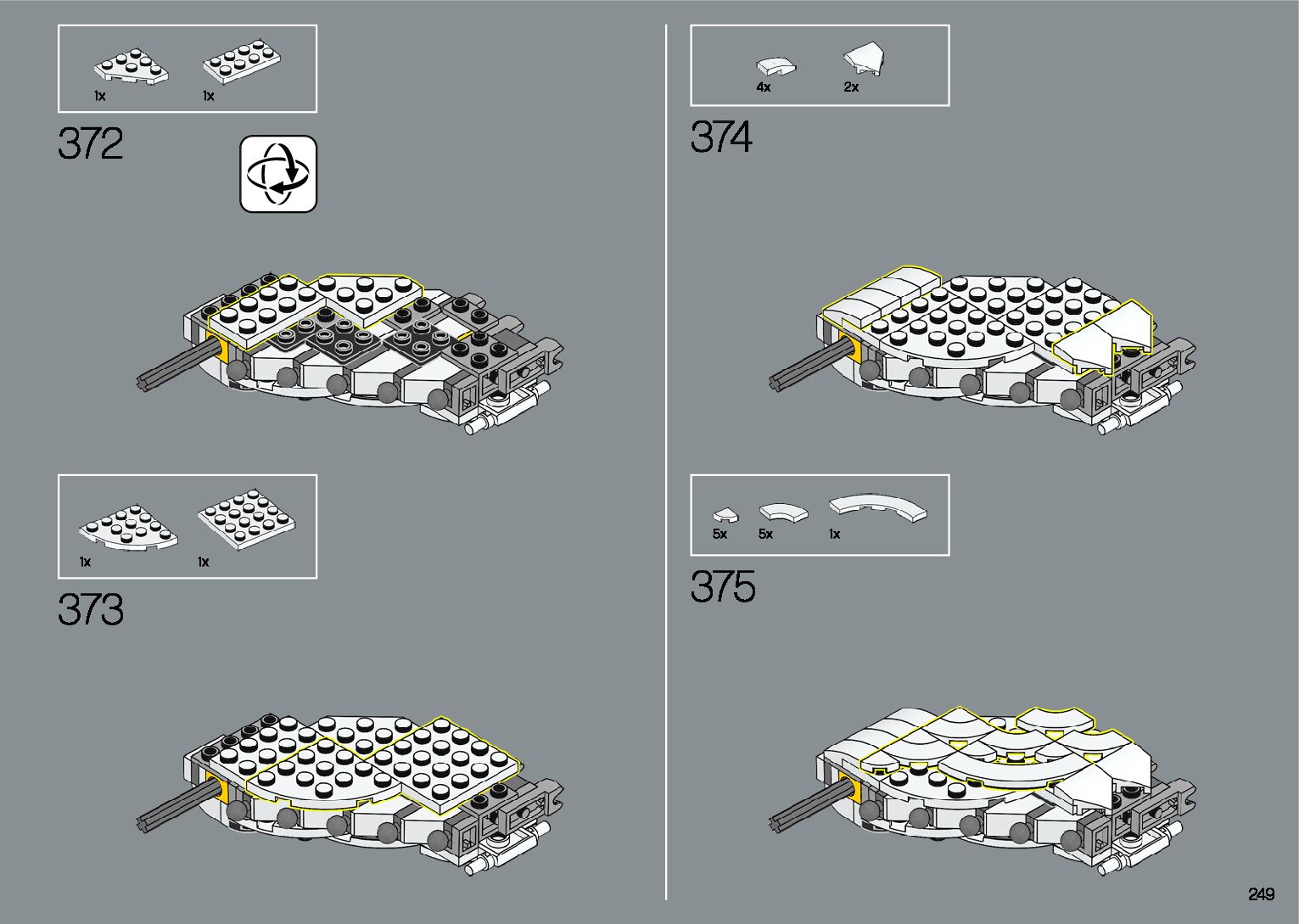 1x 1x

372

1x 1x

373

4x 2x

374

5x 5x 1x

375

249