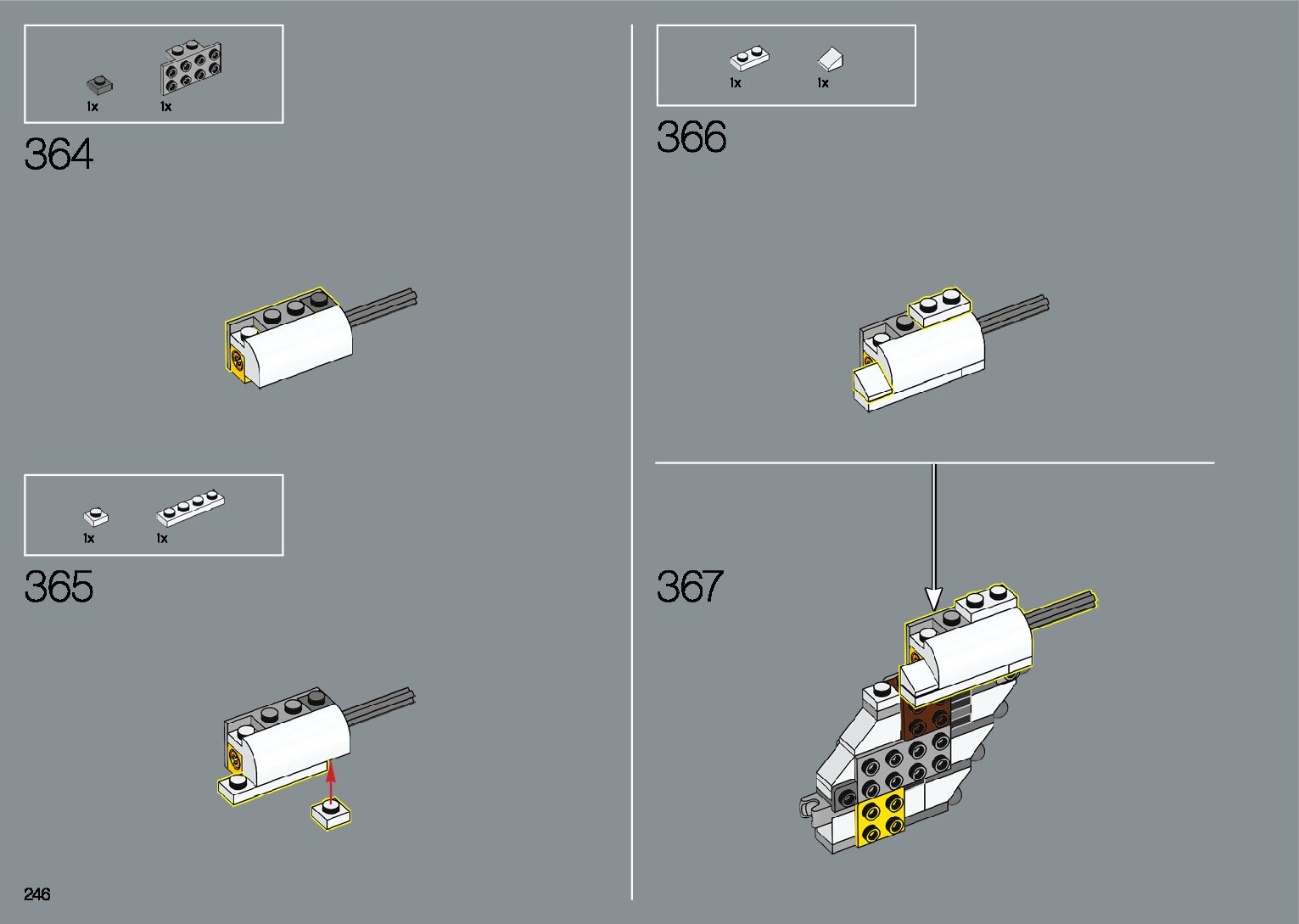 1x 1x

364

1x 1x

365

246

1x 1x

366

367