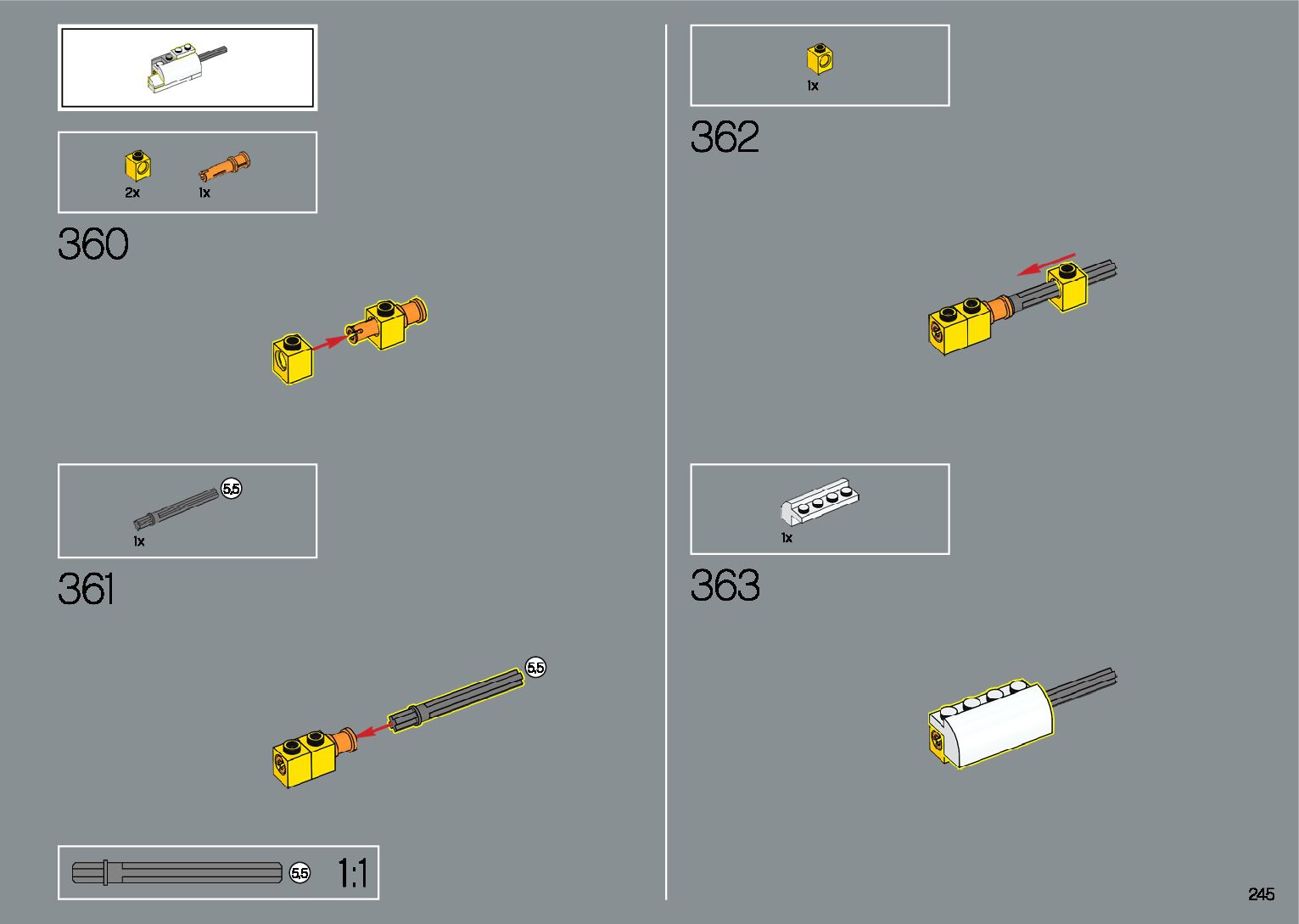 2x
1x
360

5,5
1x
361

5,5

5,5
1:1

1x
362

1x
363

245