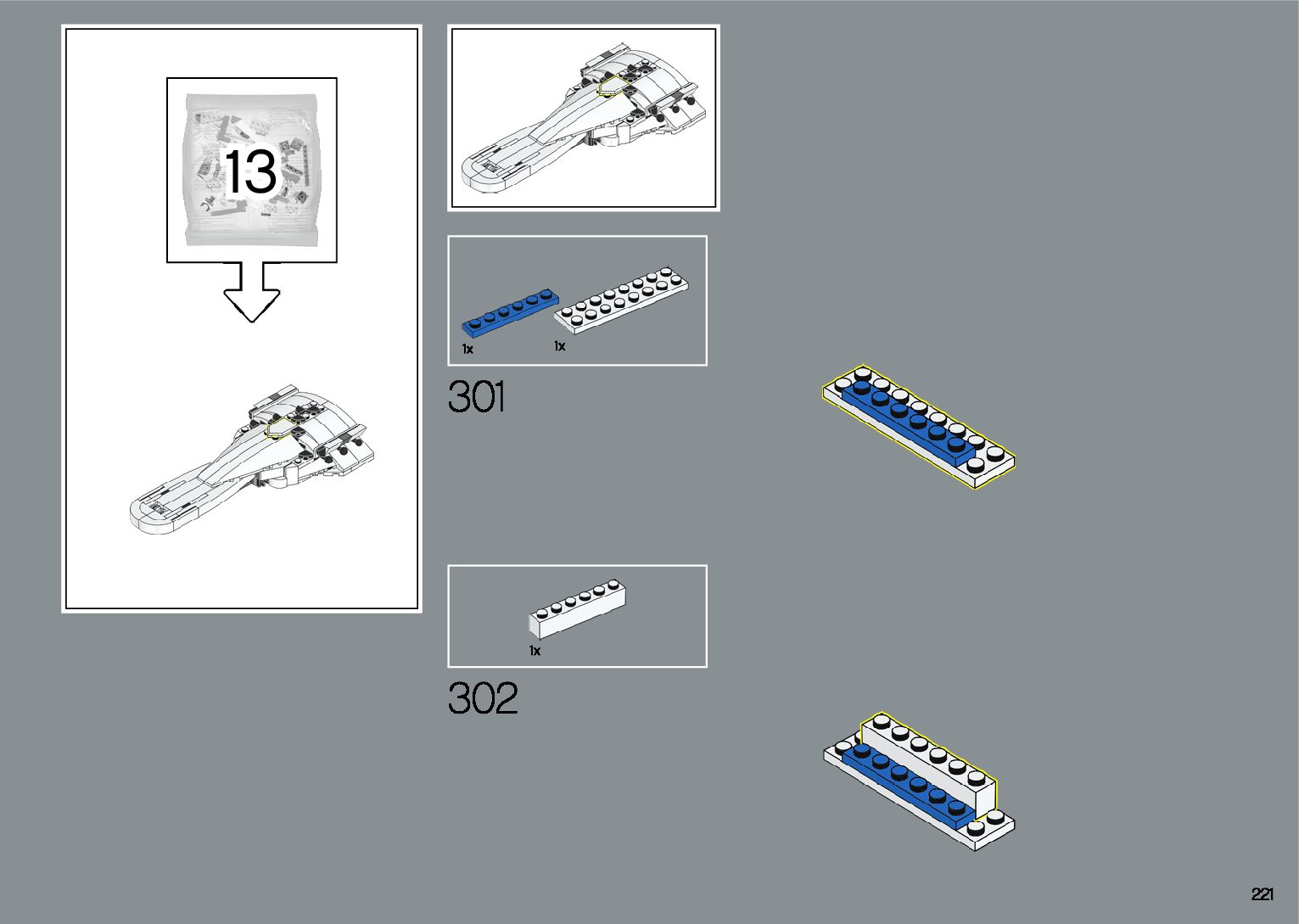 13

1x

1x

301

1x

302

221