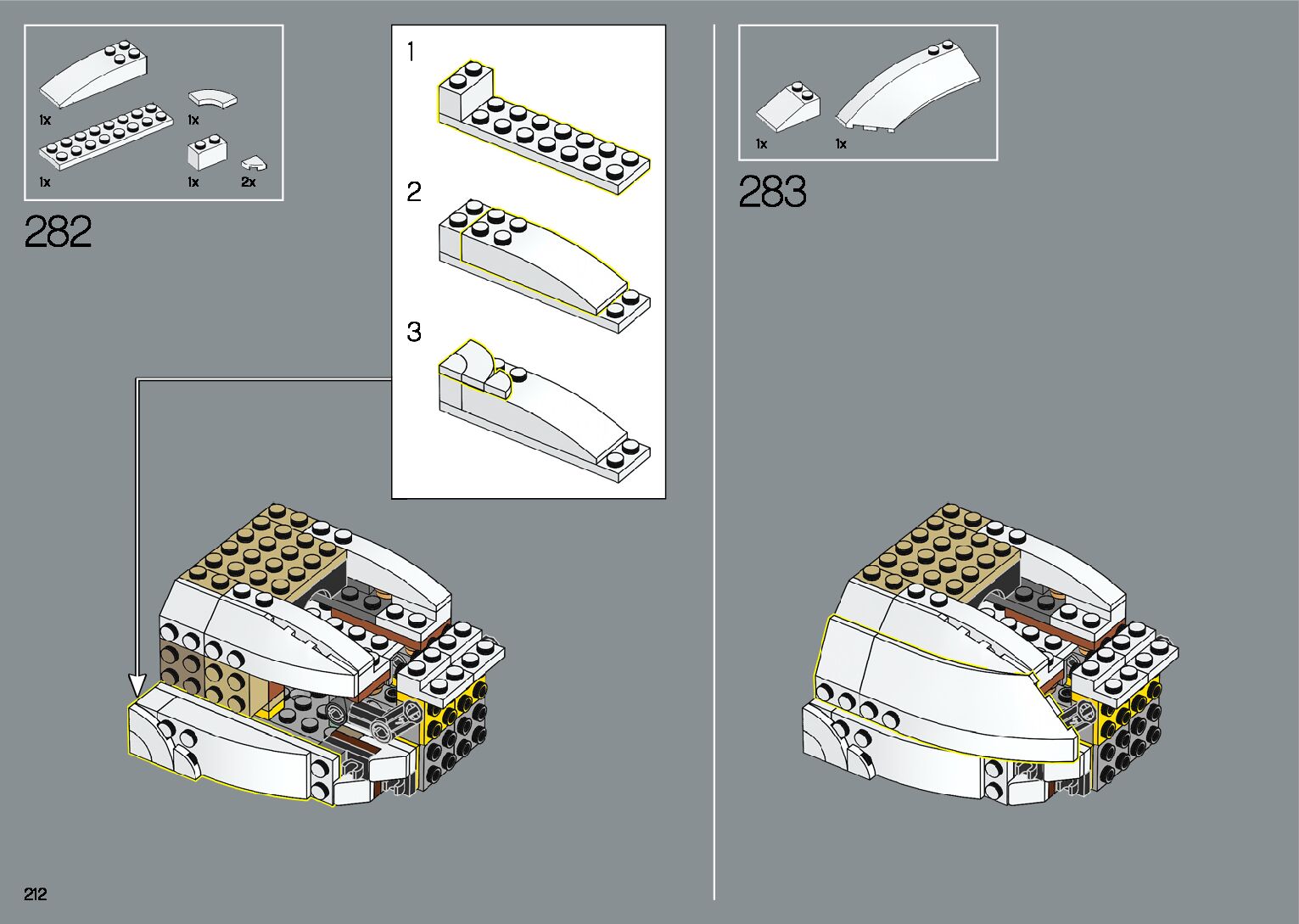 1x
1x
1x
1x
2x

282

1
2
3

1x
1x

283

212