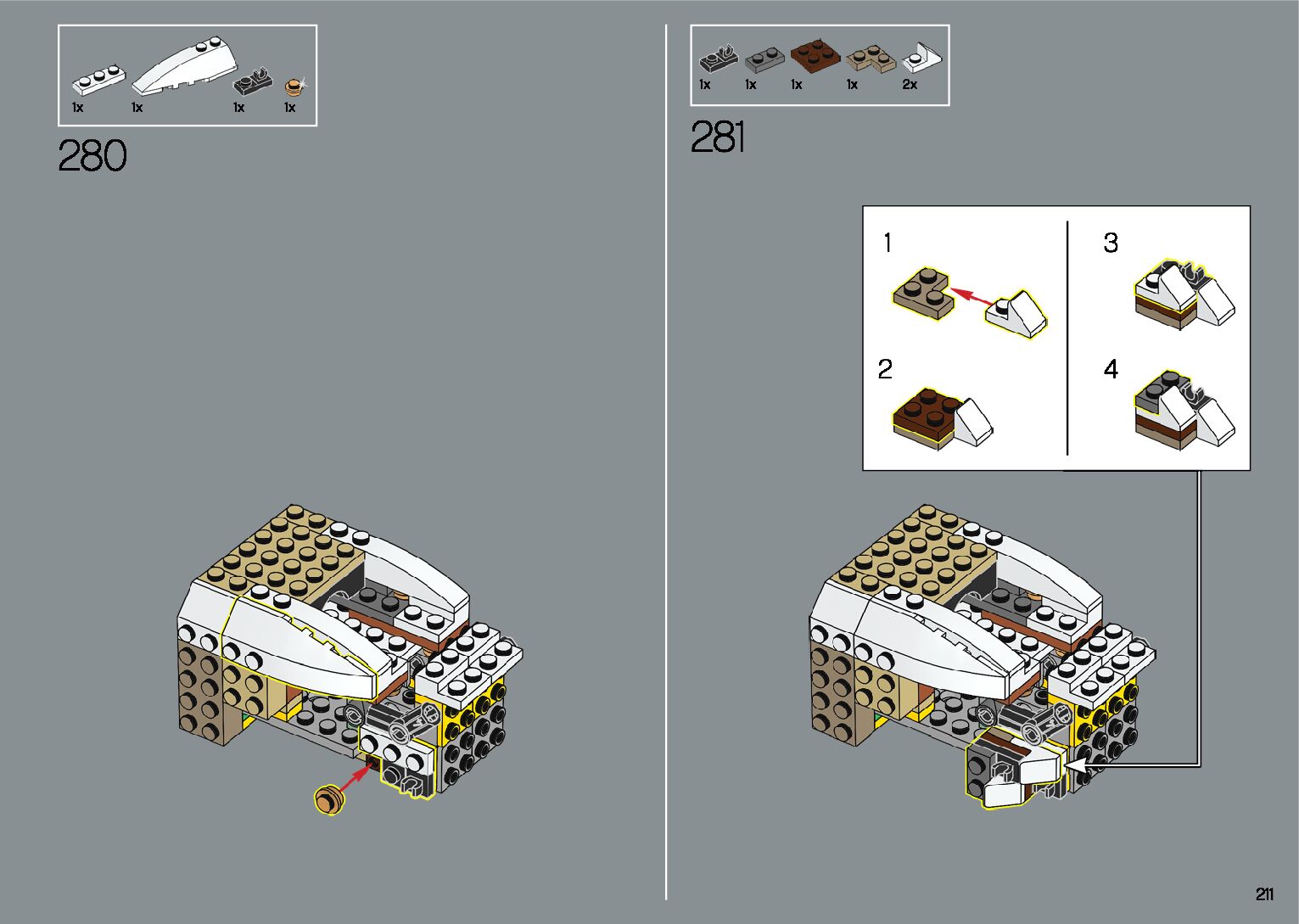 1x 1x 1x 1x

280

1x 1x 1x 1x 2x

281

1

2

3

4

211