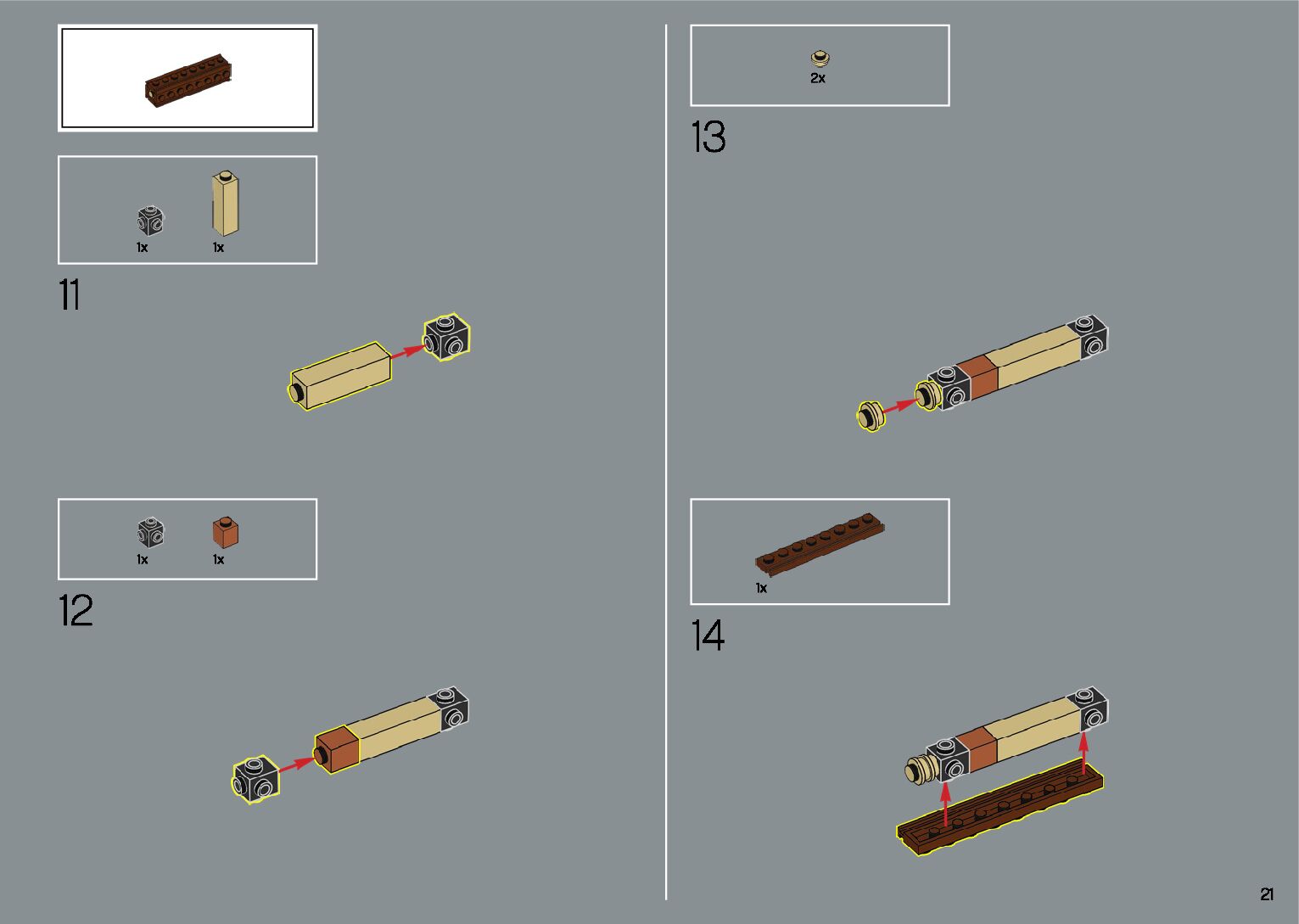 1x
1x

11

1x
1x

12

2x

13

1x

14

21